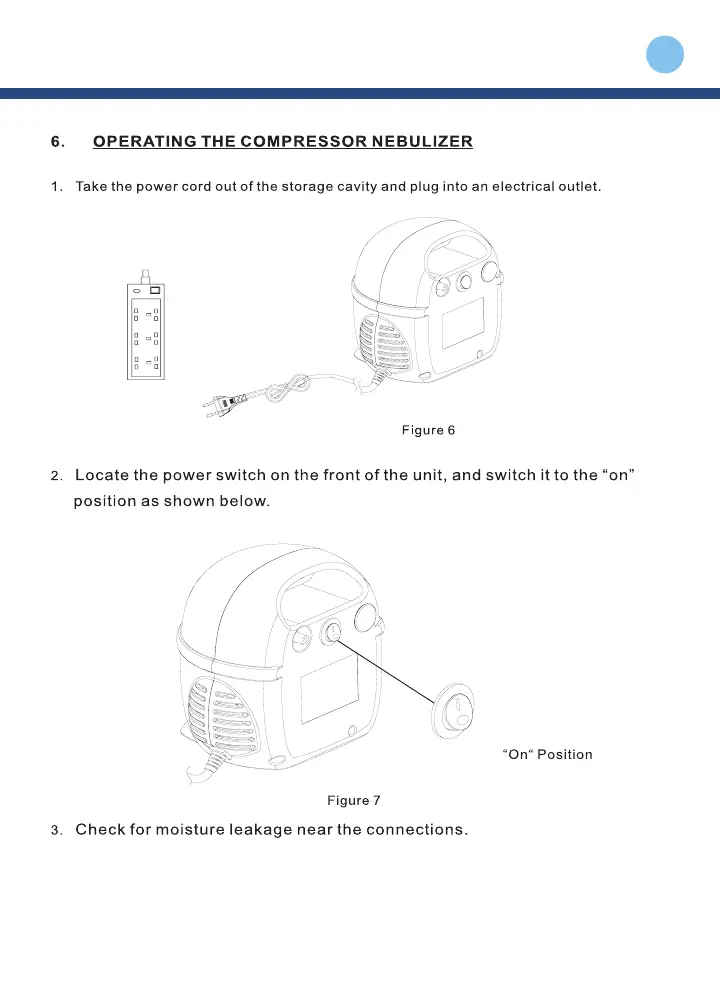 6. OPERATING THE COMPRESSOR NEBULIZER

1. Take the power cord out of the storage cavity and plug into an electrical outlet.

Figure 6

2. Locate the power switch on the front of the unit, and switch it to the “on” position as shown below.

“On“ Position

Figure 7

3. Check for moisture leakage near the connections.