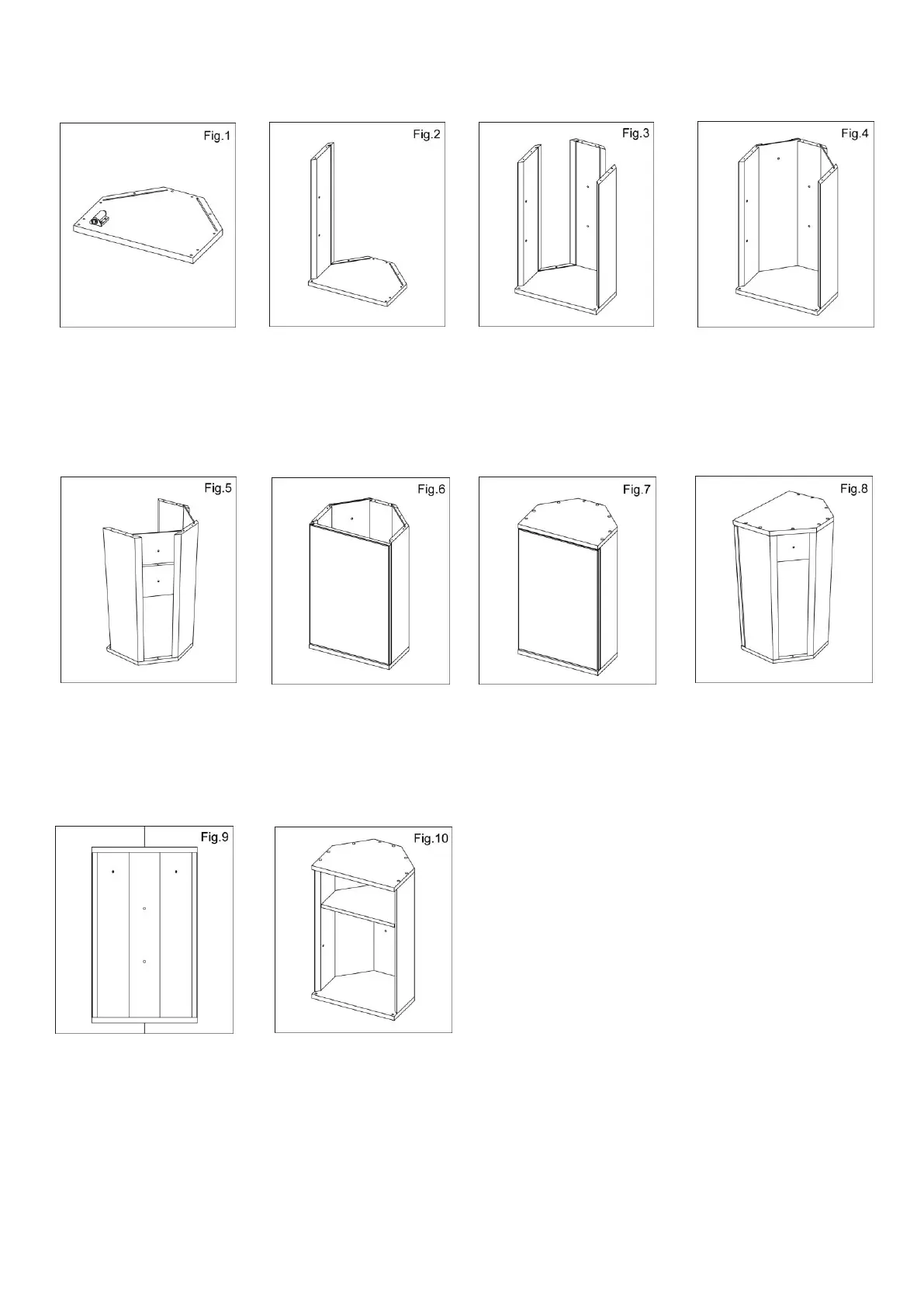 Fig.1

Fig.2

Fig.3

Fig.4

Fig.5

Fig.6

Fig.7

Fig.8

Fig.9

Fig.10