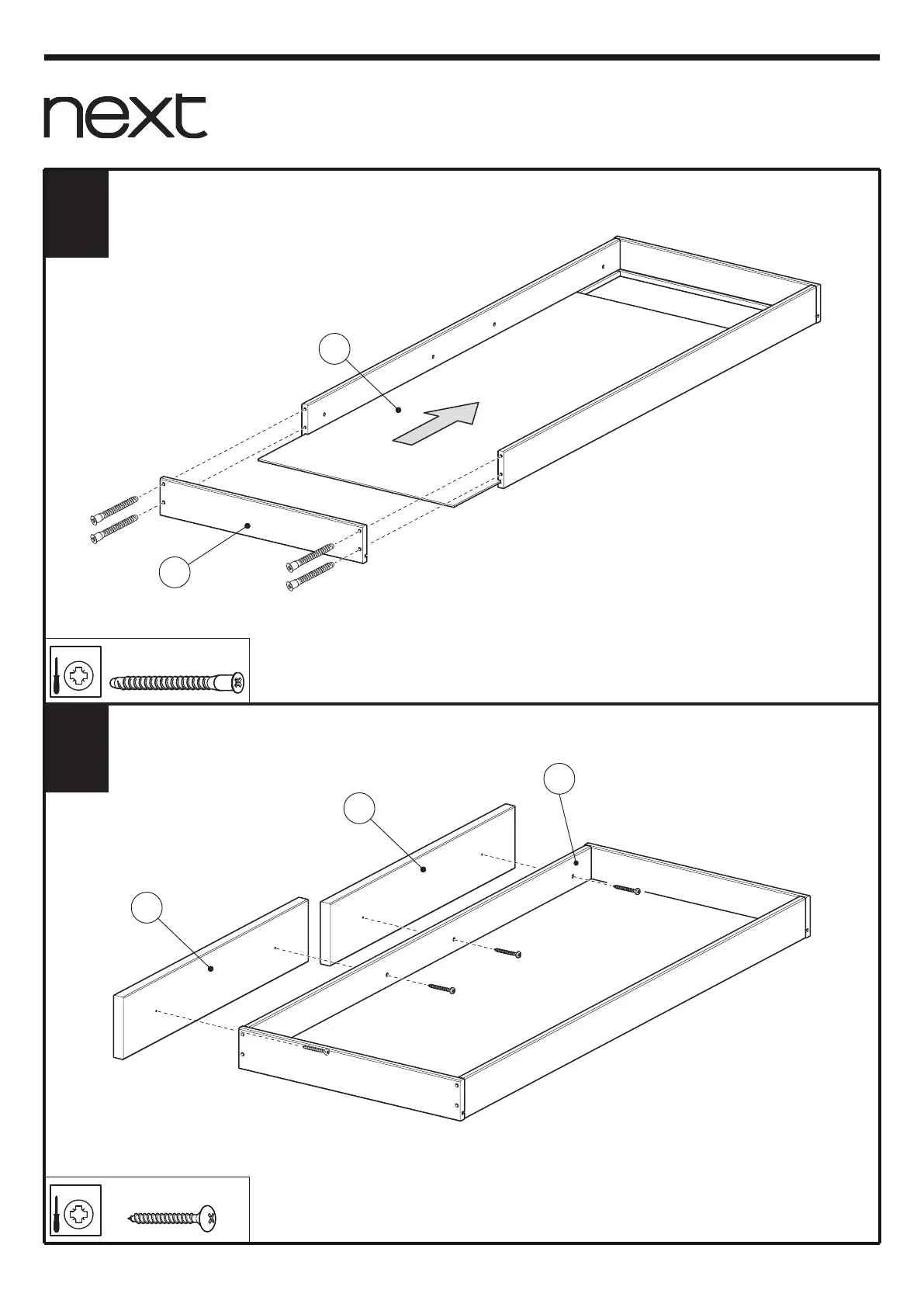 next