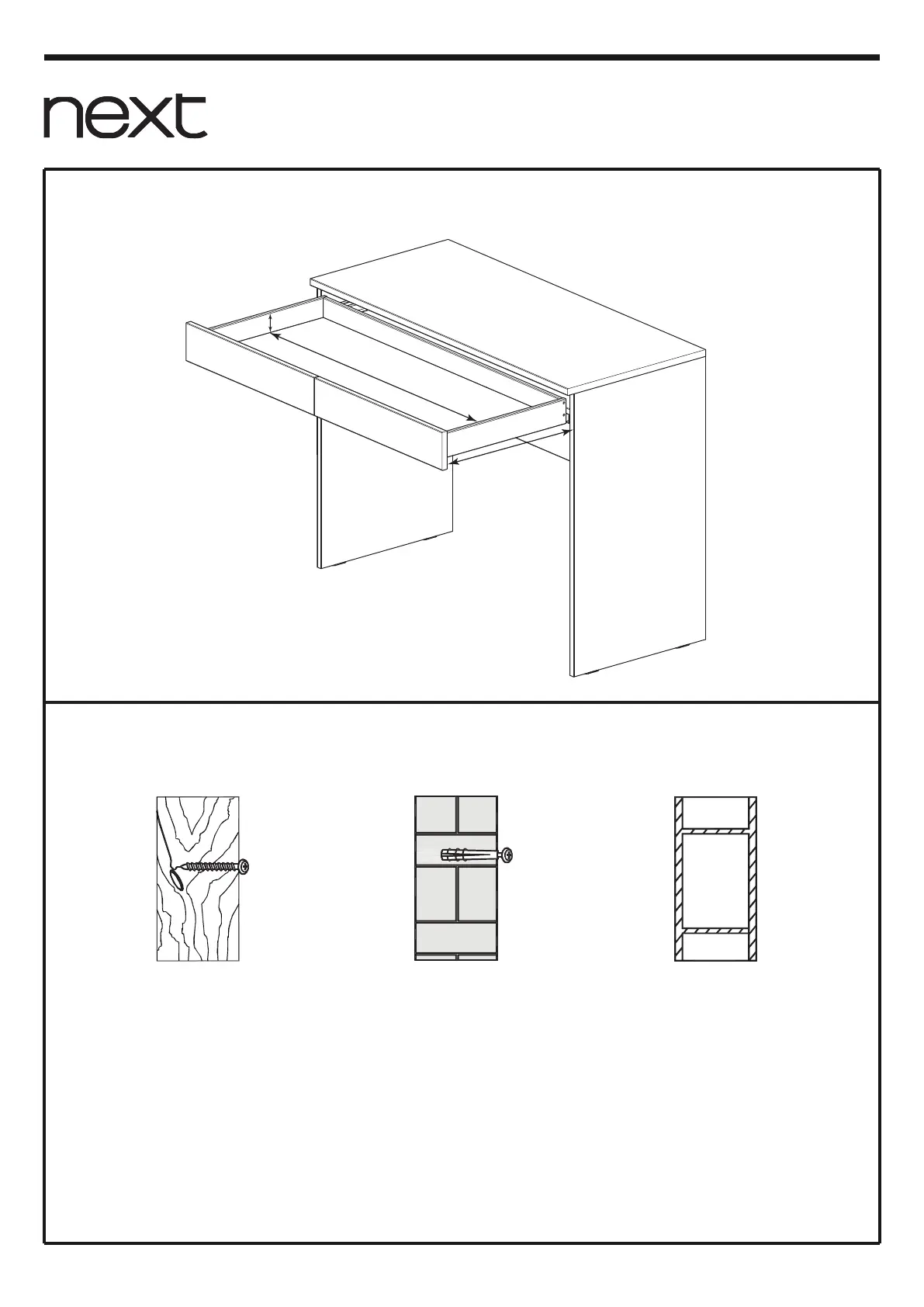 next