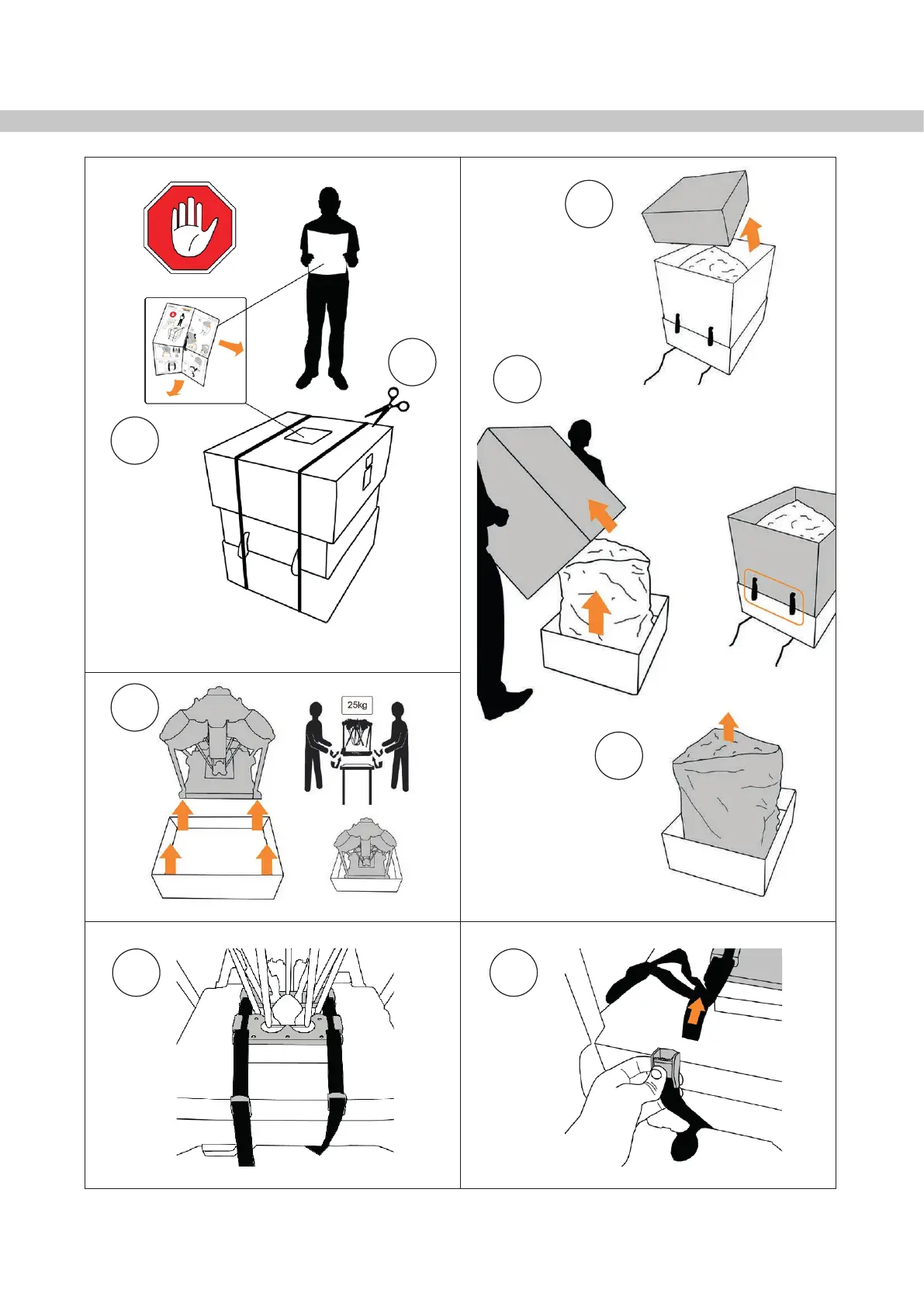 25kg