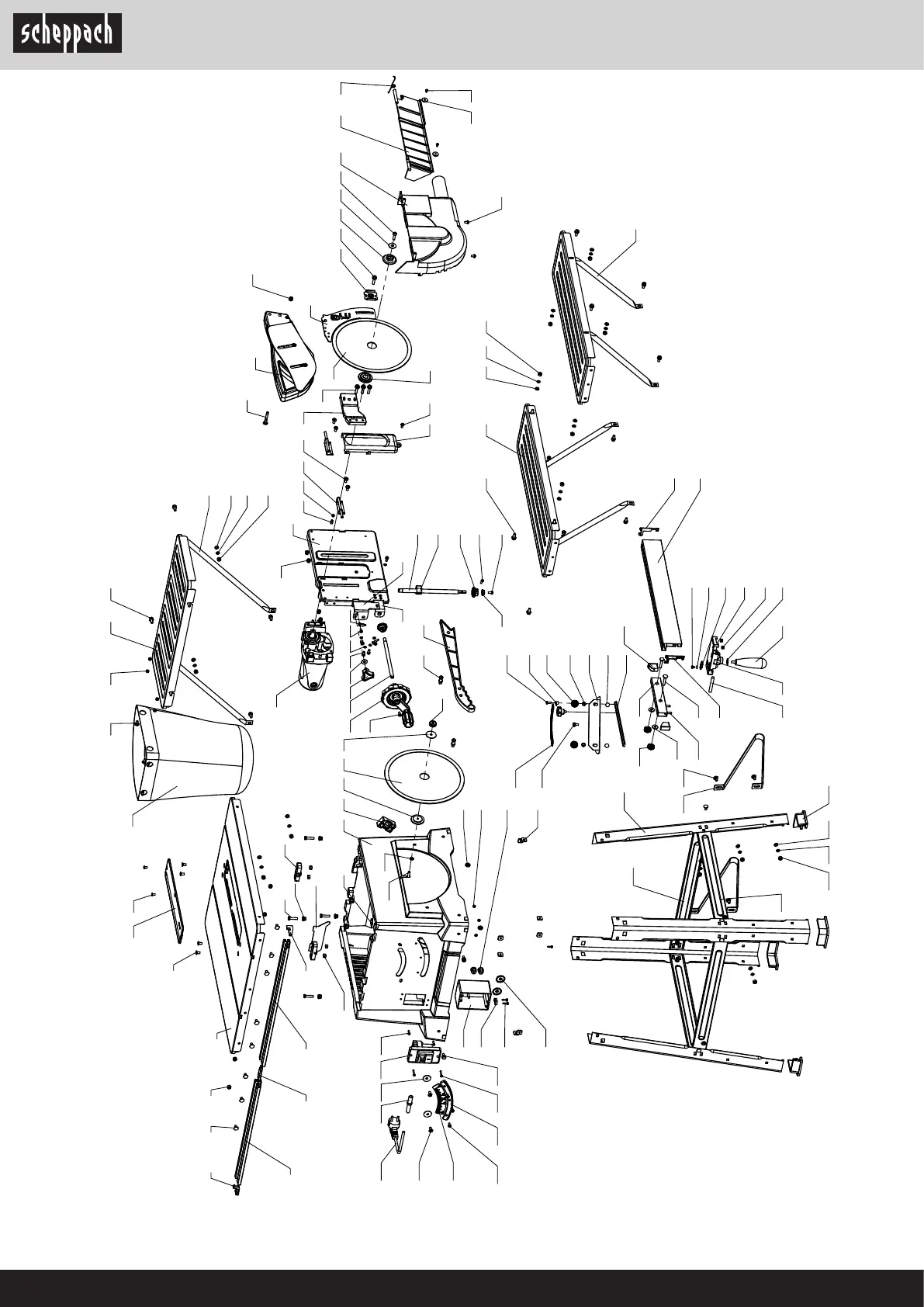 scheppach