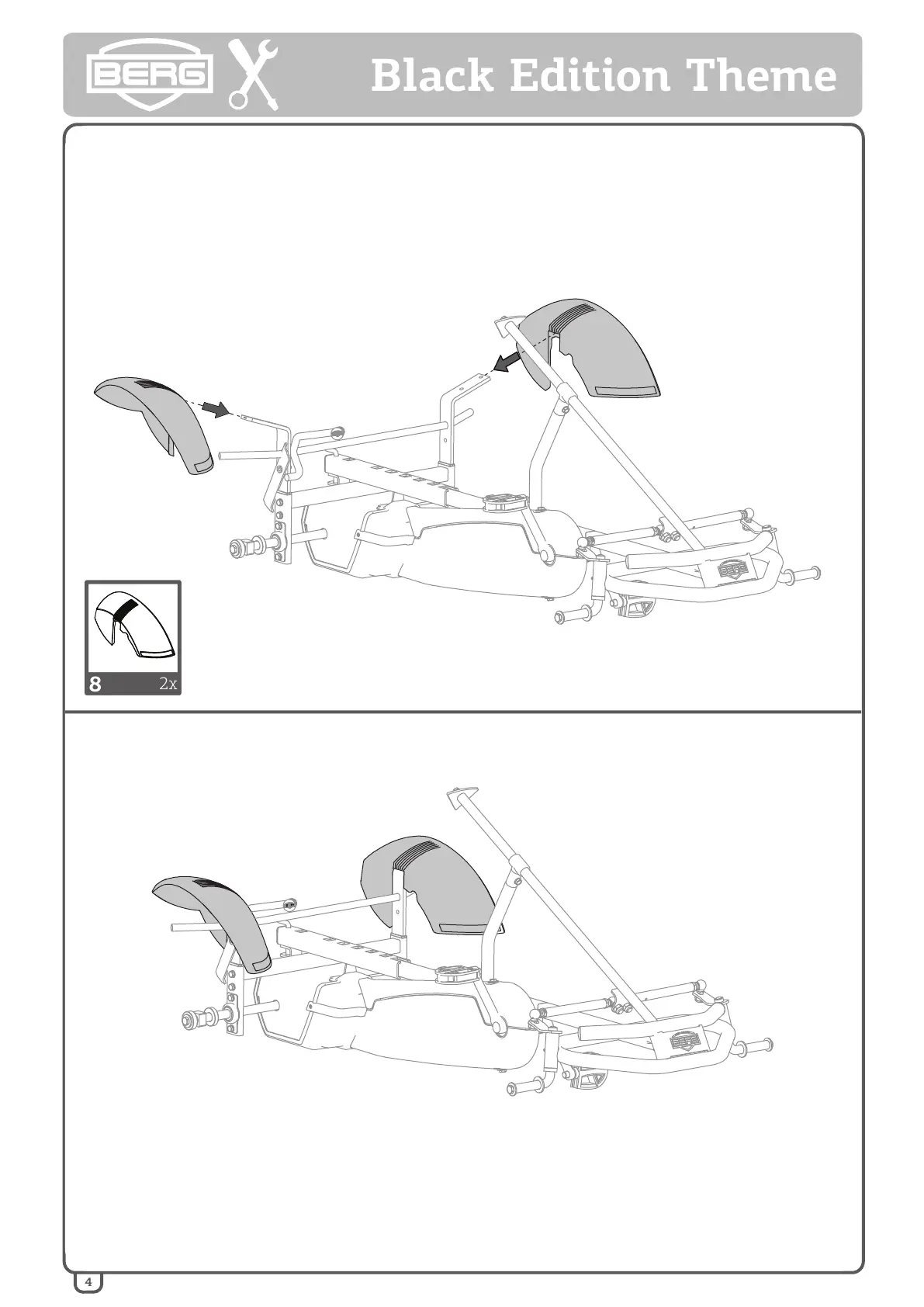 BERG

Black Edition Theme

BERG

8 2x

BERG

4