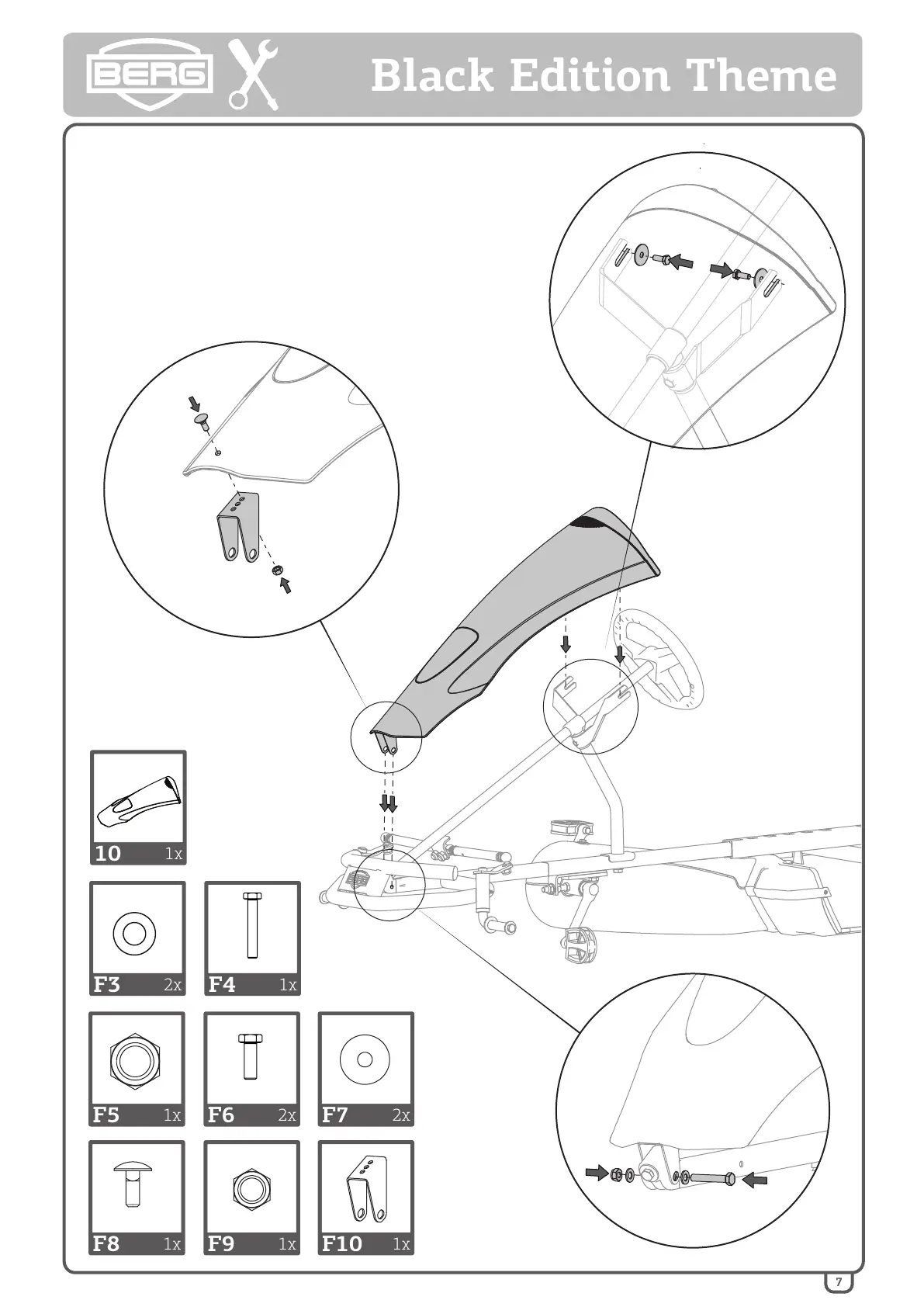 BERG

Black Edition Theme

10 1x

F3 2x

F4 1x

F5 1x

F6 2x

F7 2x

F8 1x

F9 1x

F10 1x

7