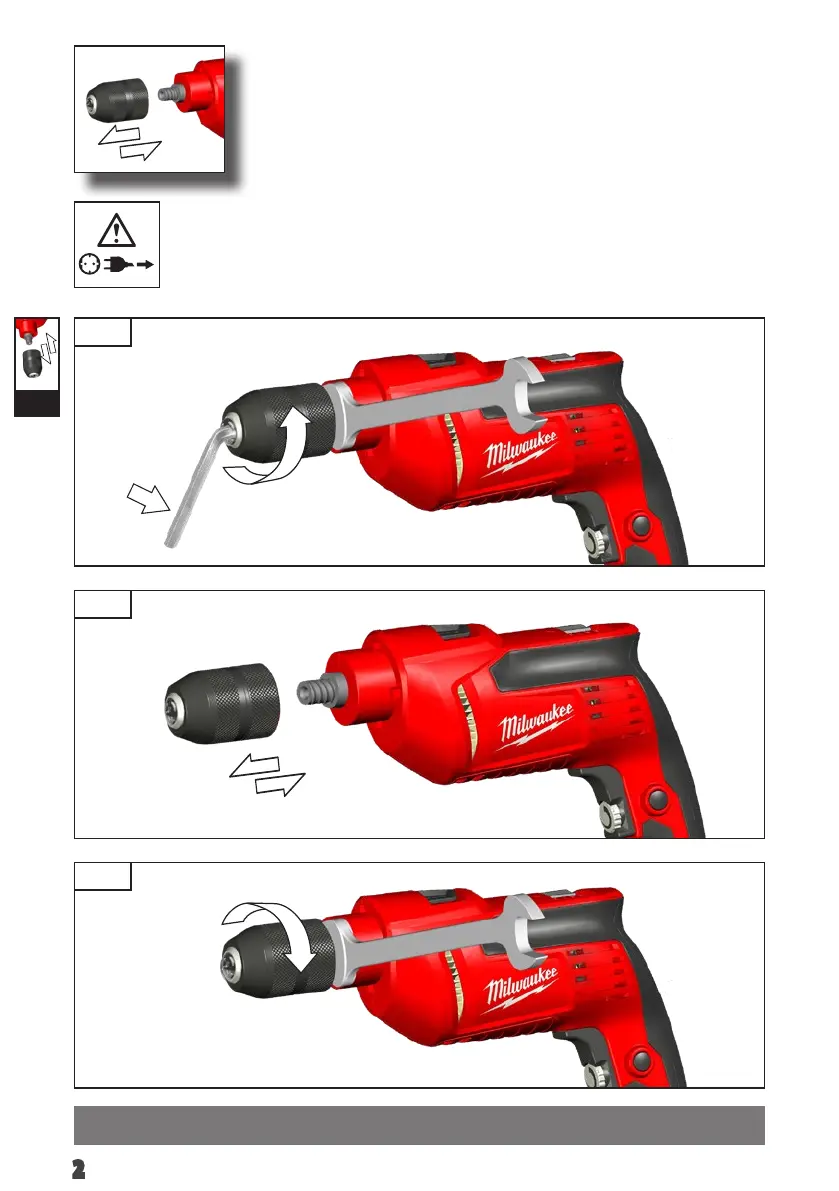 Milwaukee

Milwaukee

Milwaukee

2