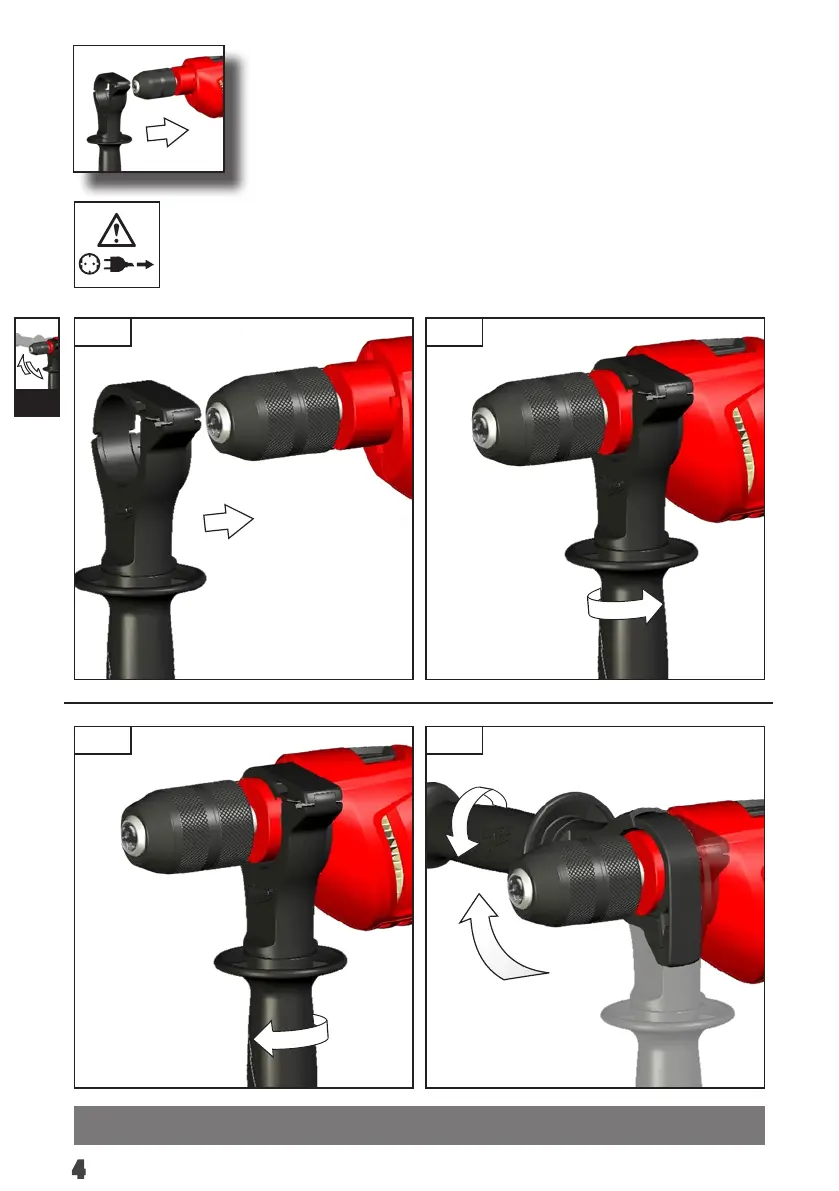 4