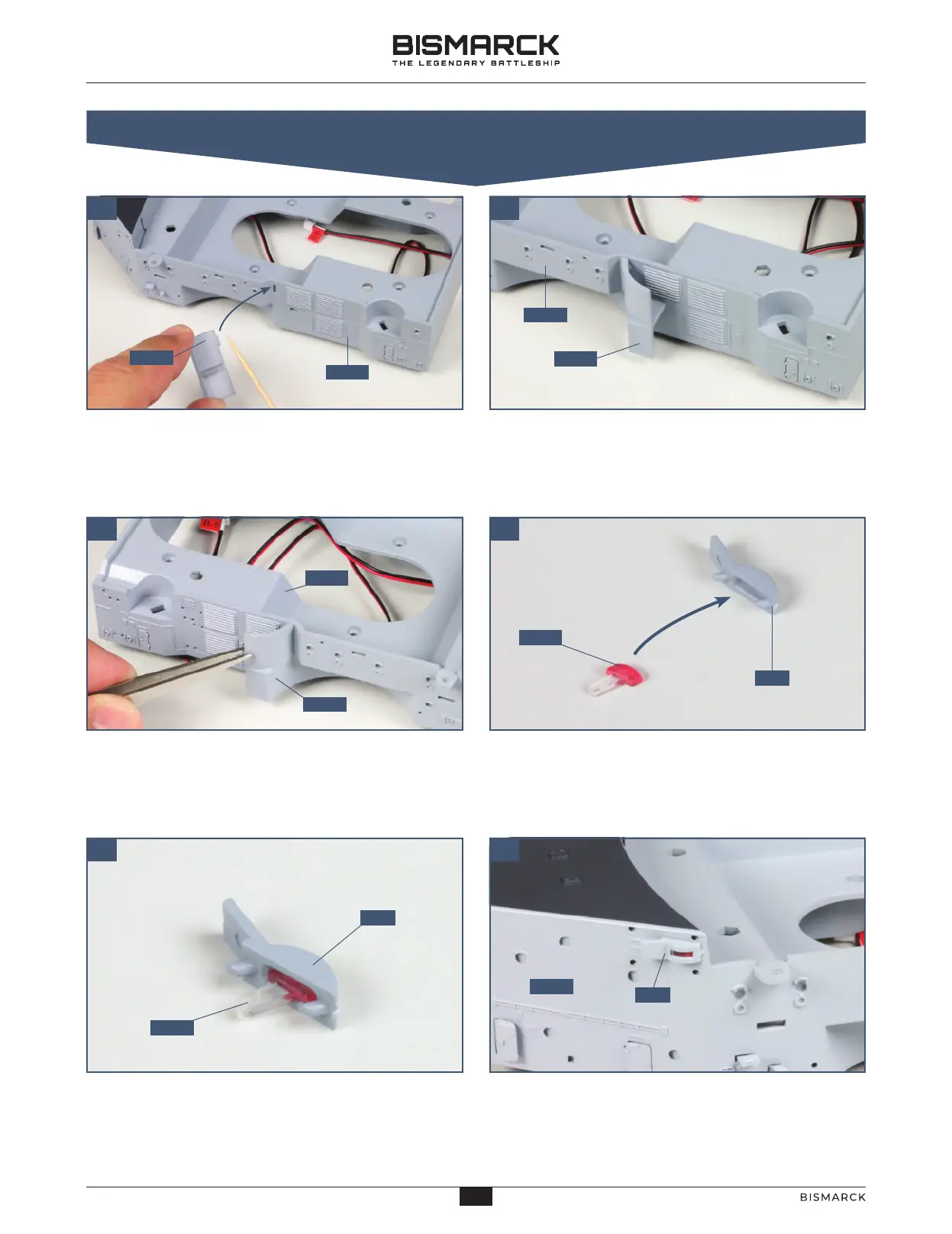 BISMARCK
THE LEGENDARY BATTLESHIP

BISMARCK