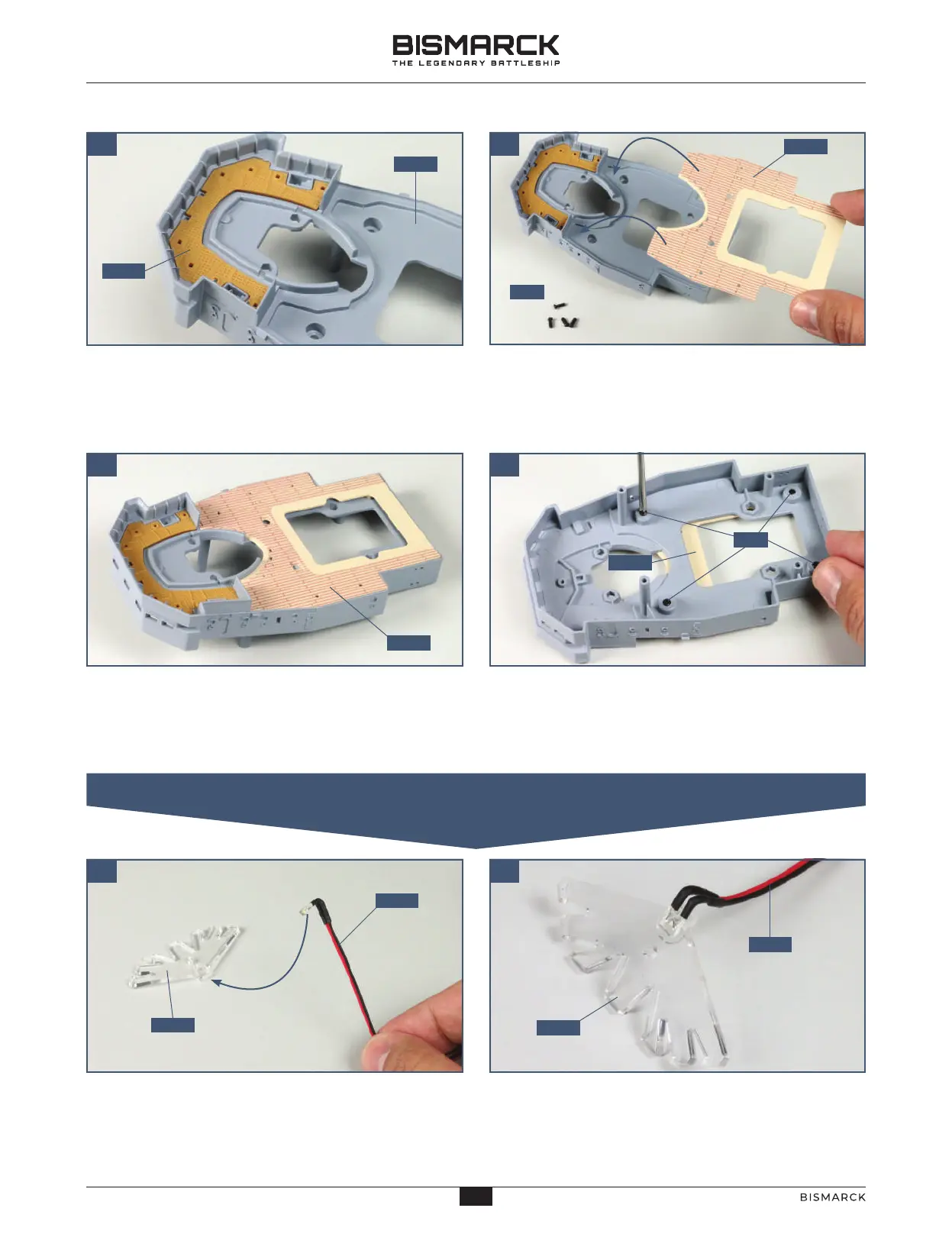 BISMARCK
THE LEGENDARY BATTLESHIP

BISMARCK