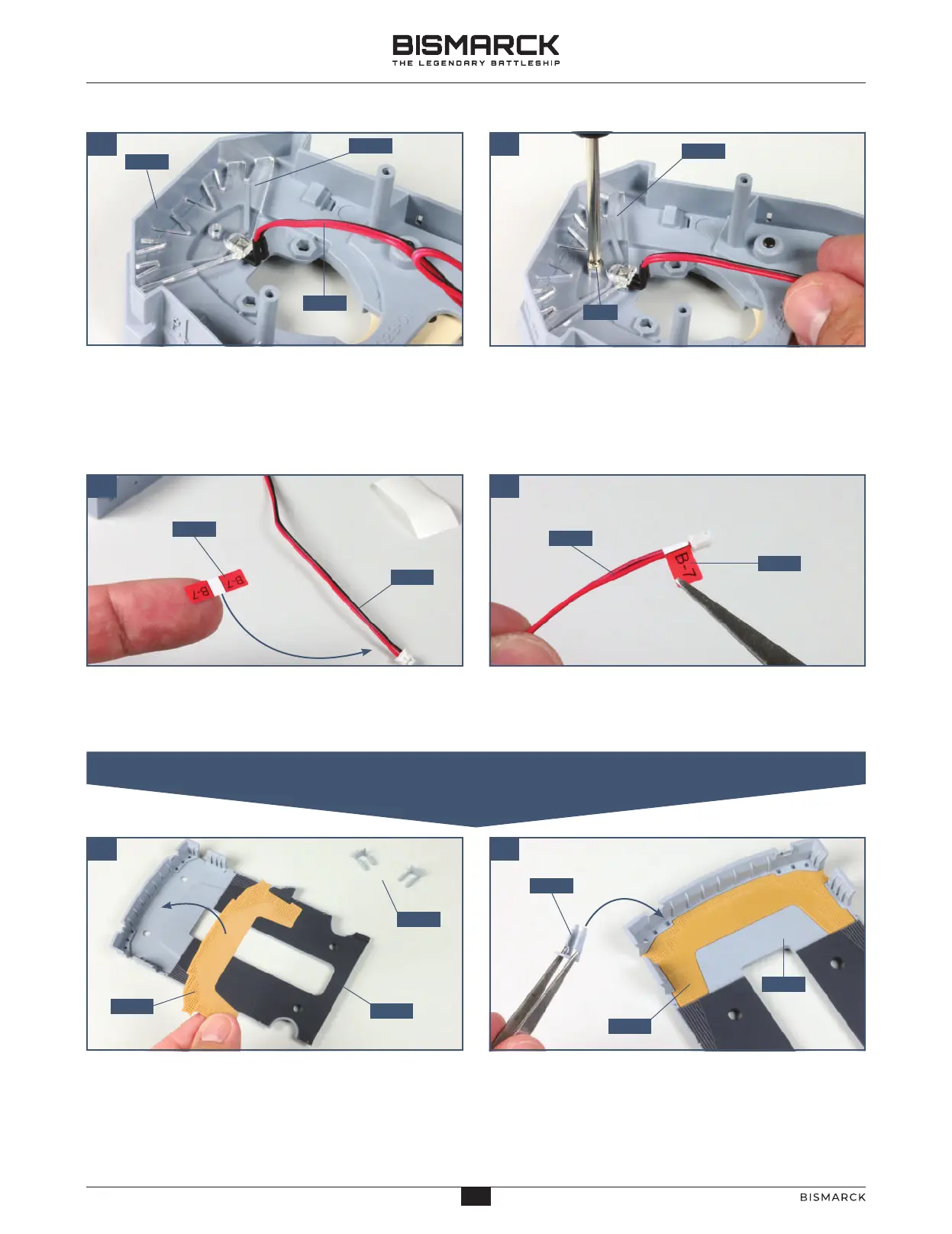 BISMARCK
THE LEGENDARY BATTLESHIP

B-7

B-7

B-7

BISMARCK