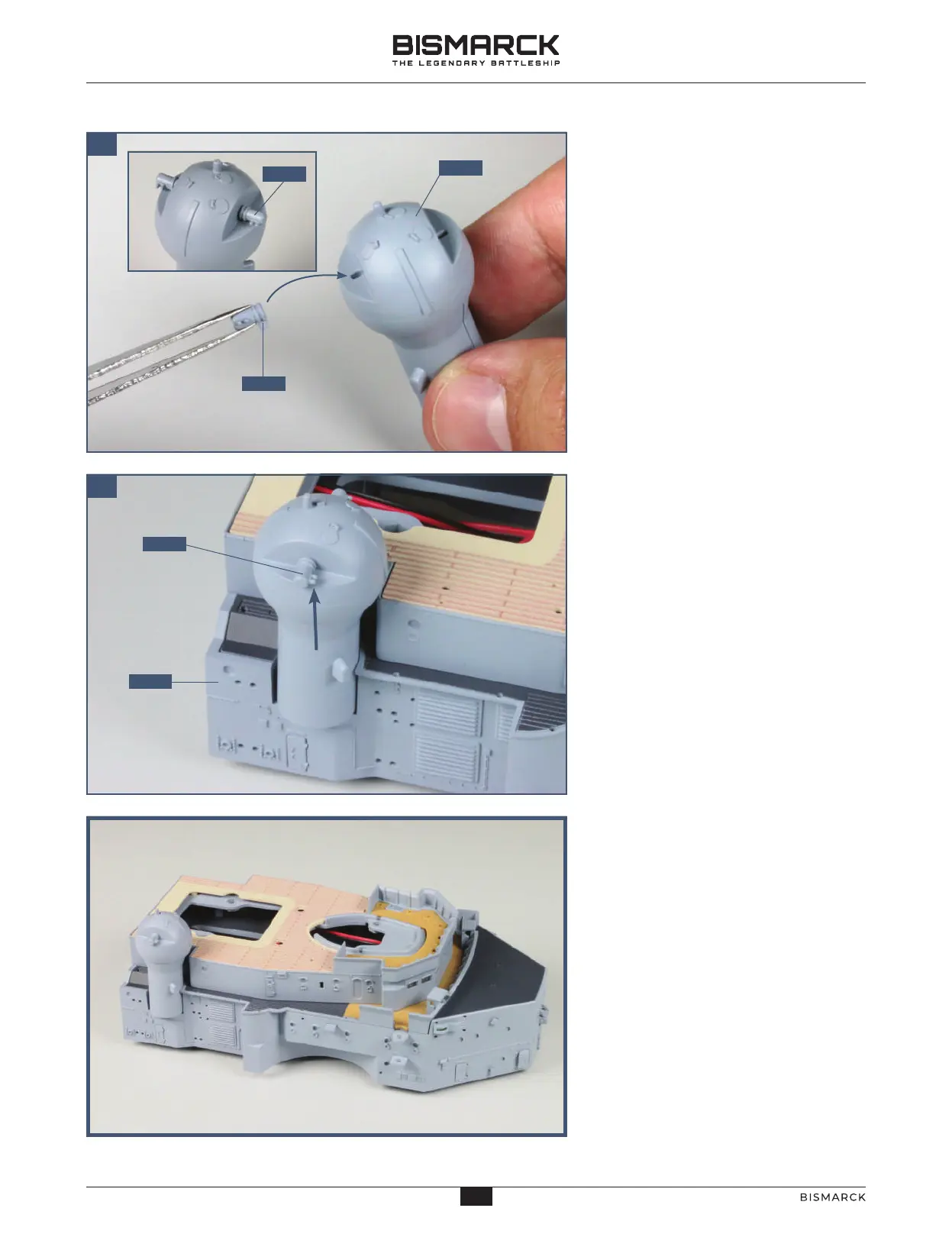 BISMARCK
THE LEGENDARY BATTLESHIP

BISMARCK