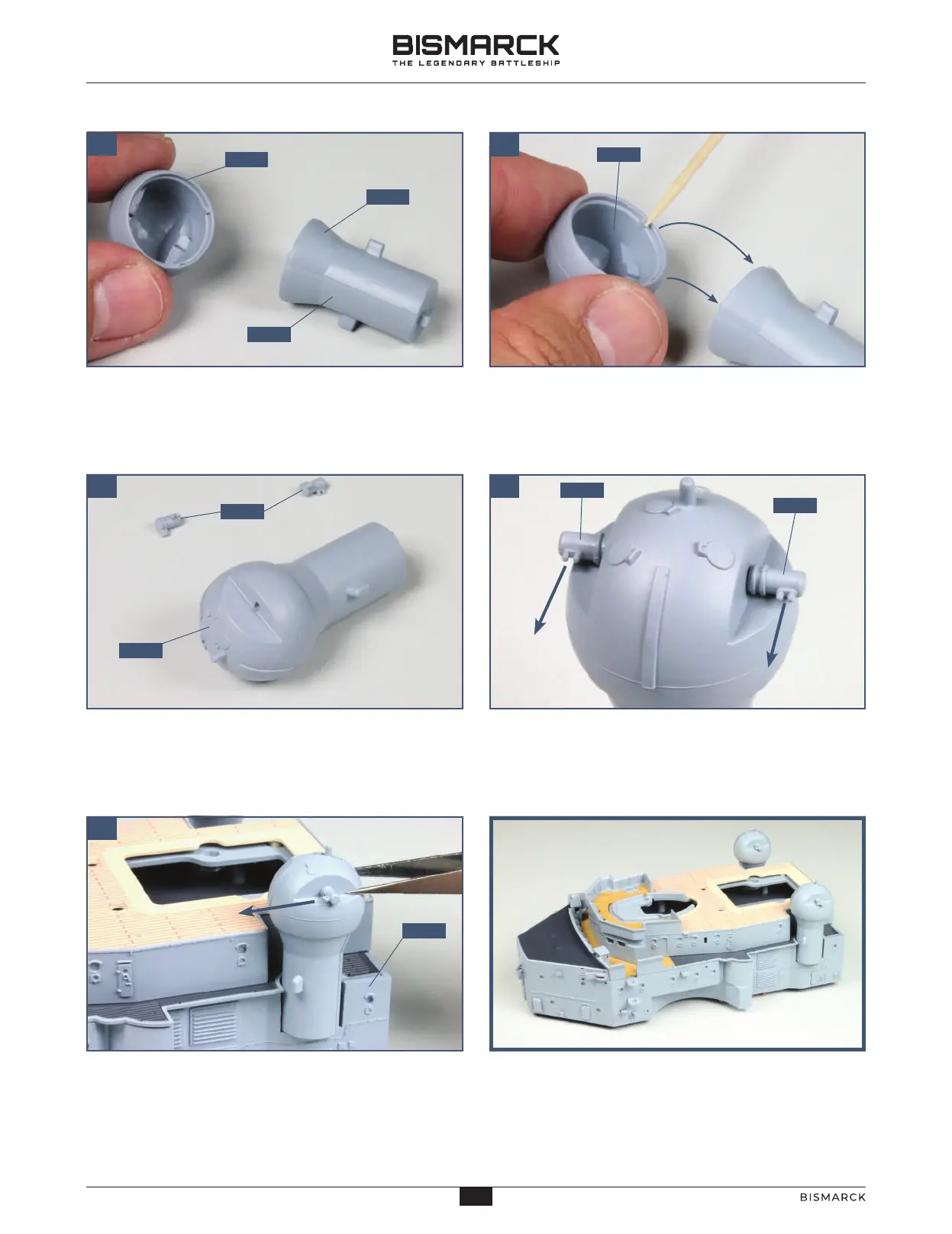 BISMARCK
THE LEGENDARY BATTLESHIP

BISMARCK