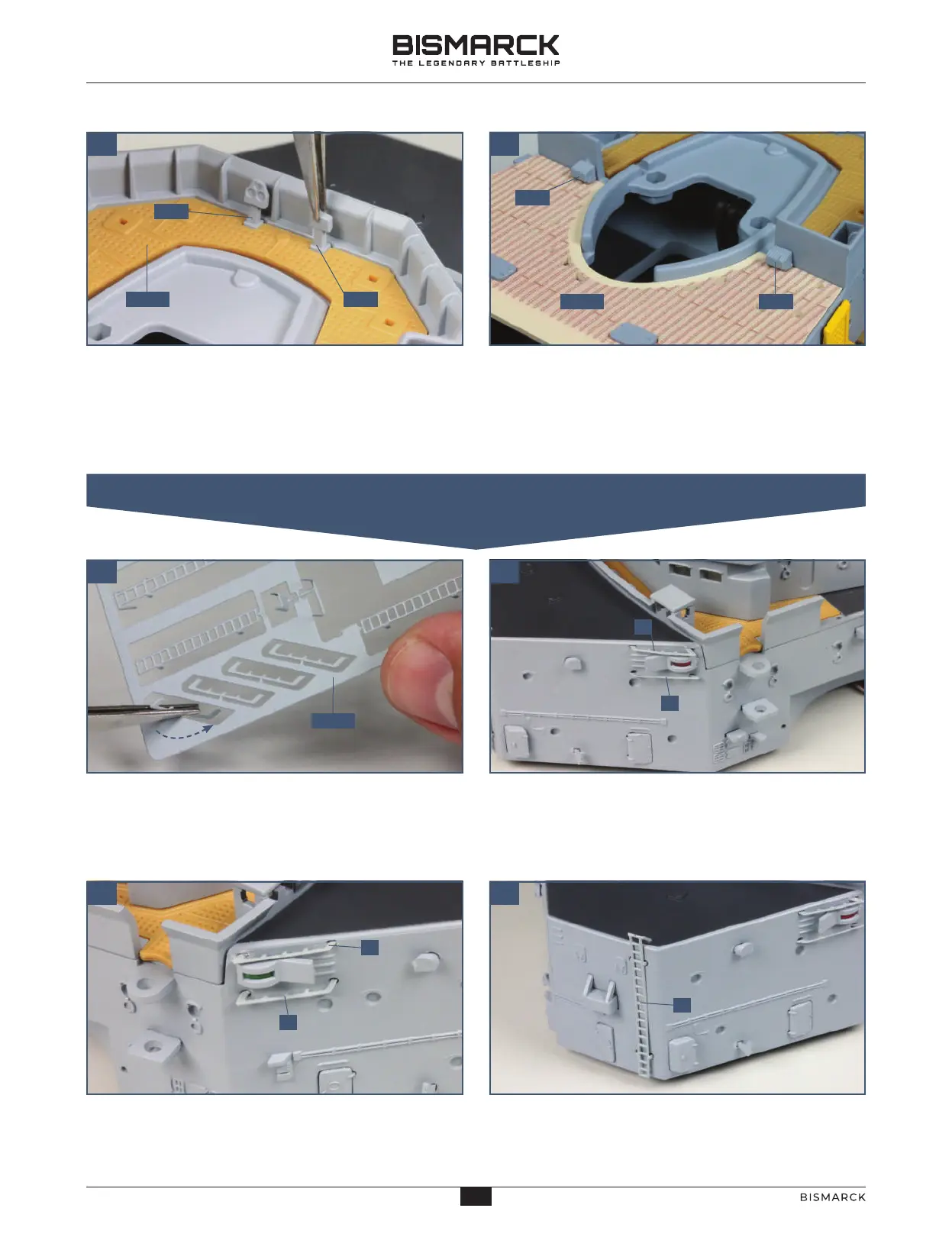 BISMARCK
THE LEGENDARY BATTLESHIP

BISMARCK