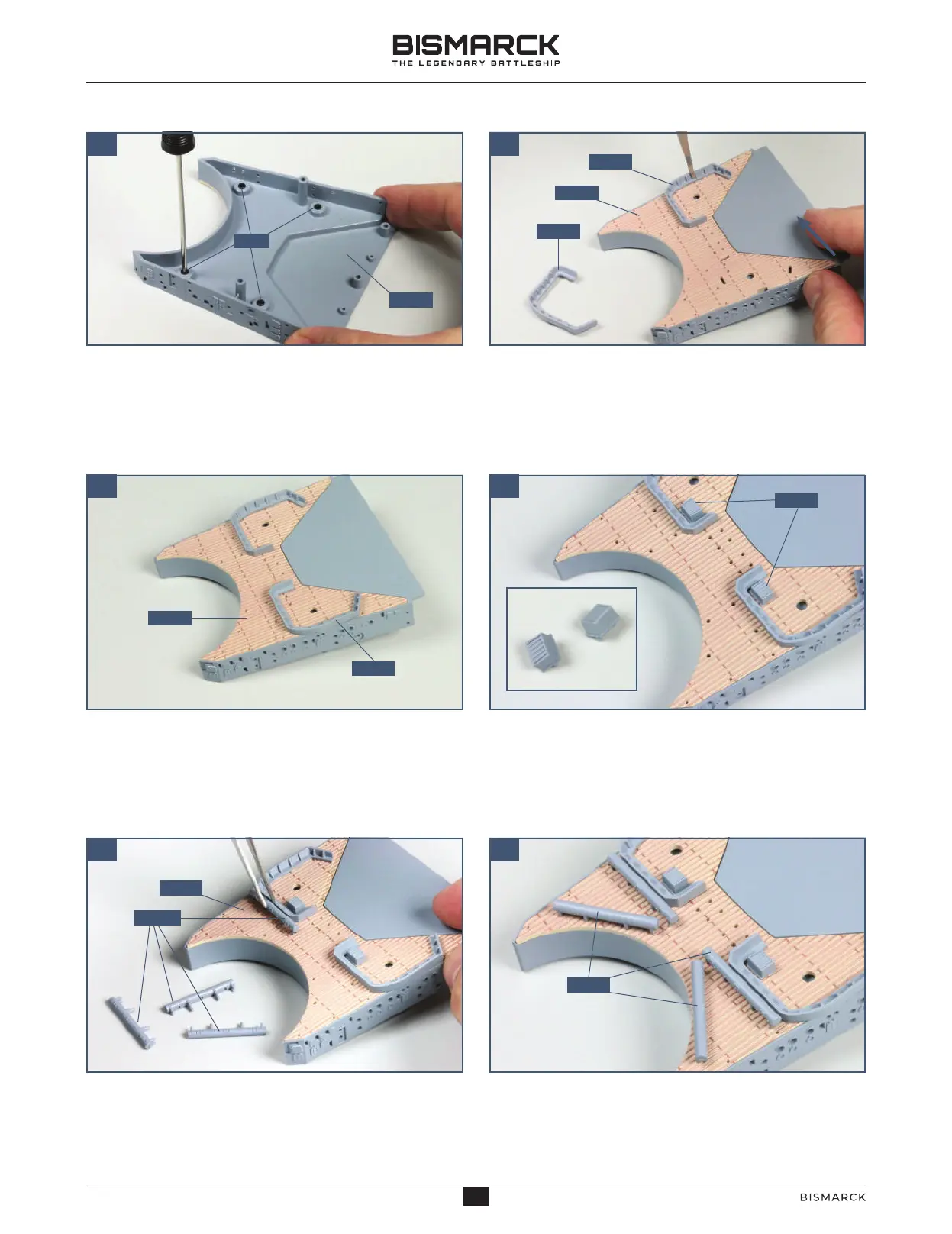 BISMARCK
THE LEGENDARY BATTLESHIP

BISMARCK