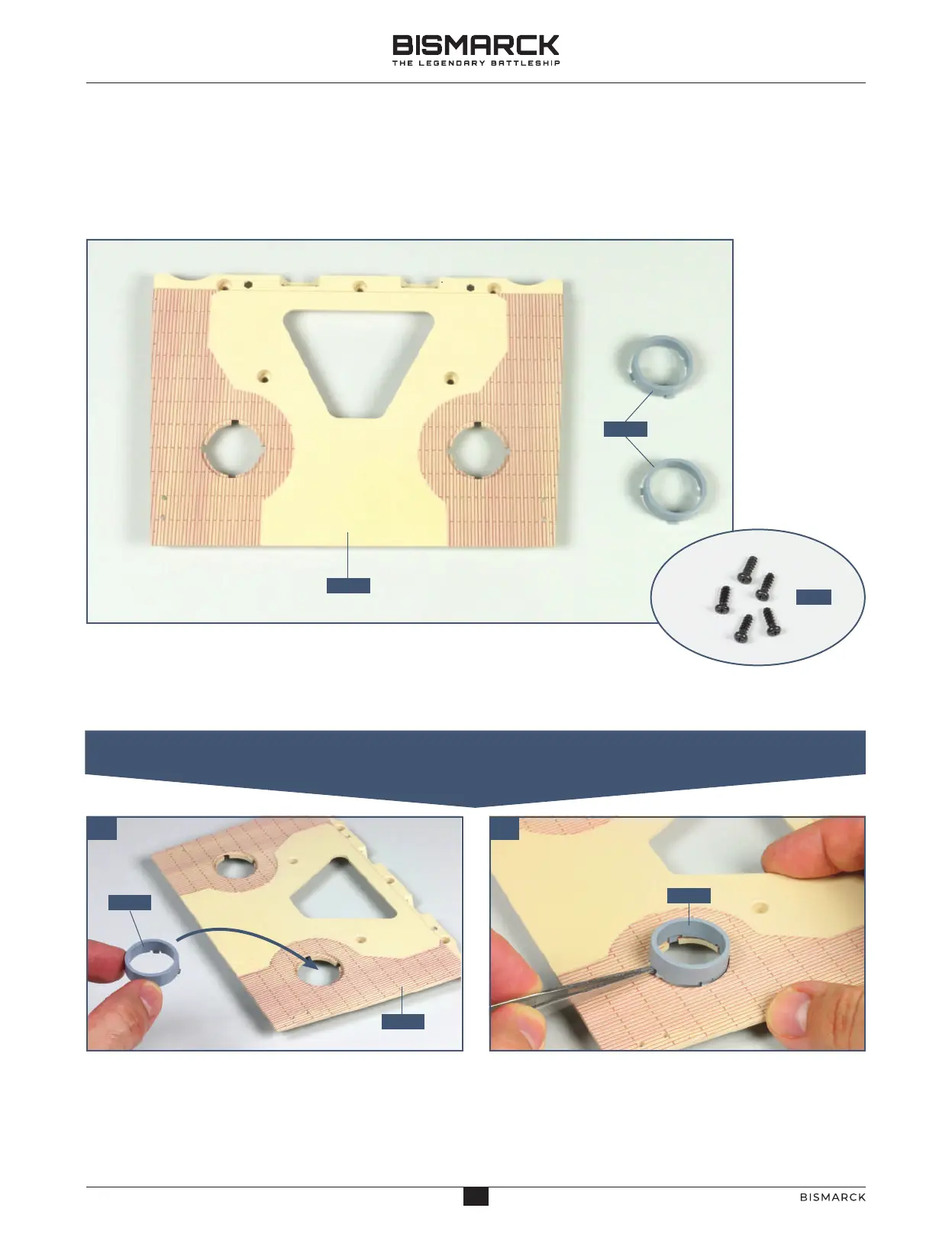 BISMARCK
THE LEGENDARY BATTLESHIP

BISMARCK