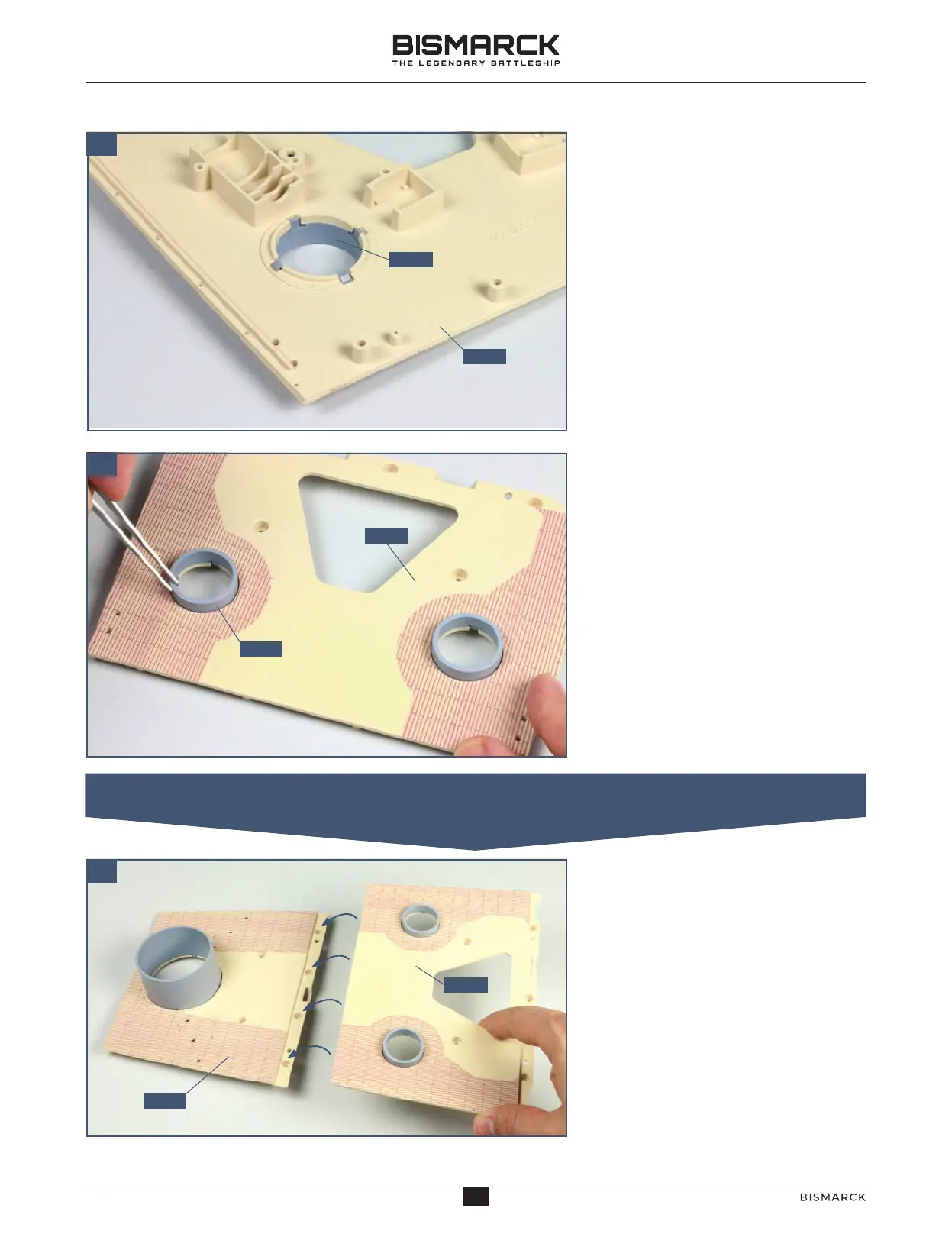 BISMARCK
THE LEGENDARY BATTLESHIP

BISMARCK