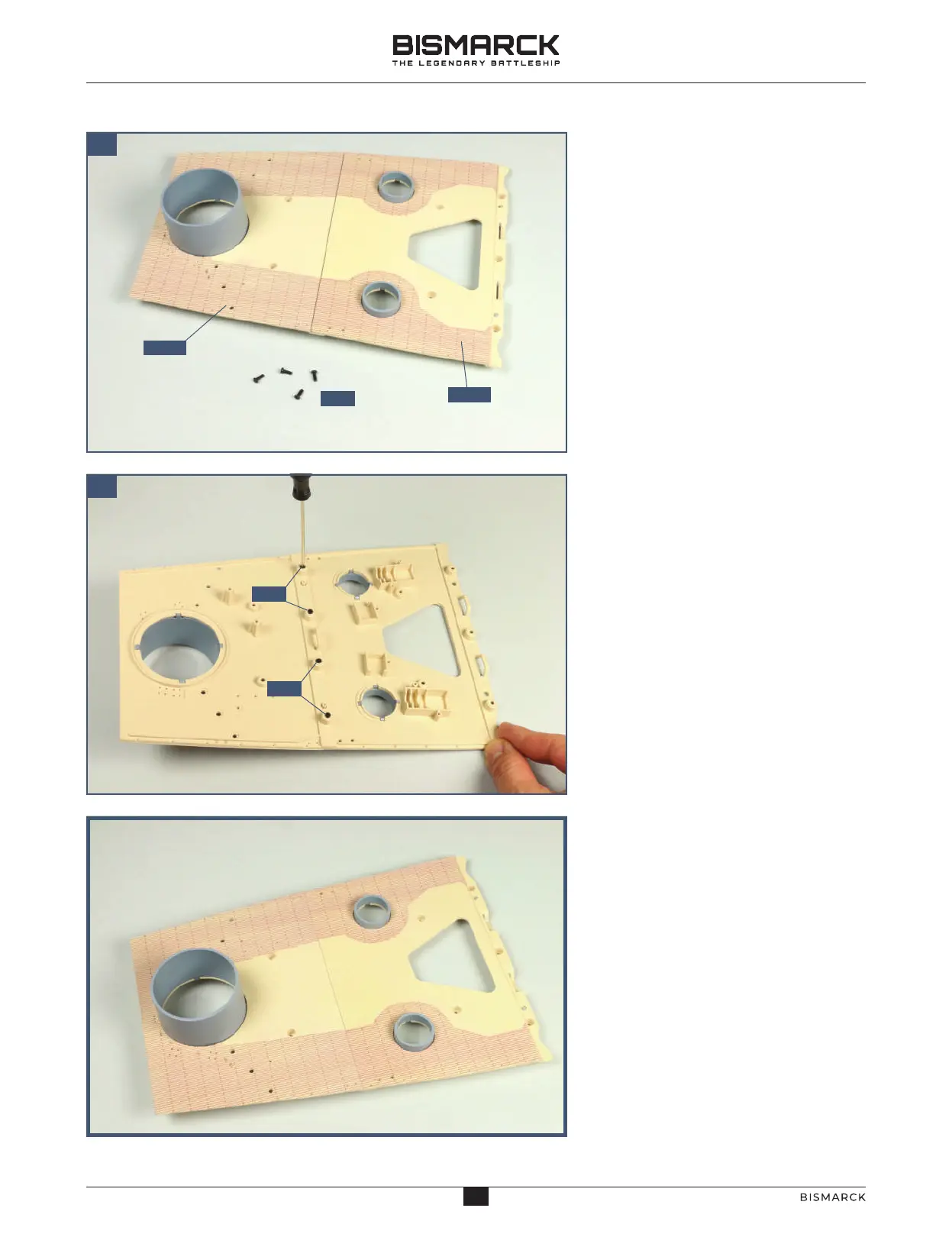 BISMARCK
THE LEGENDARY BATTLESHIP

BISMARCK