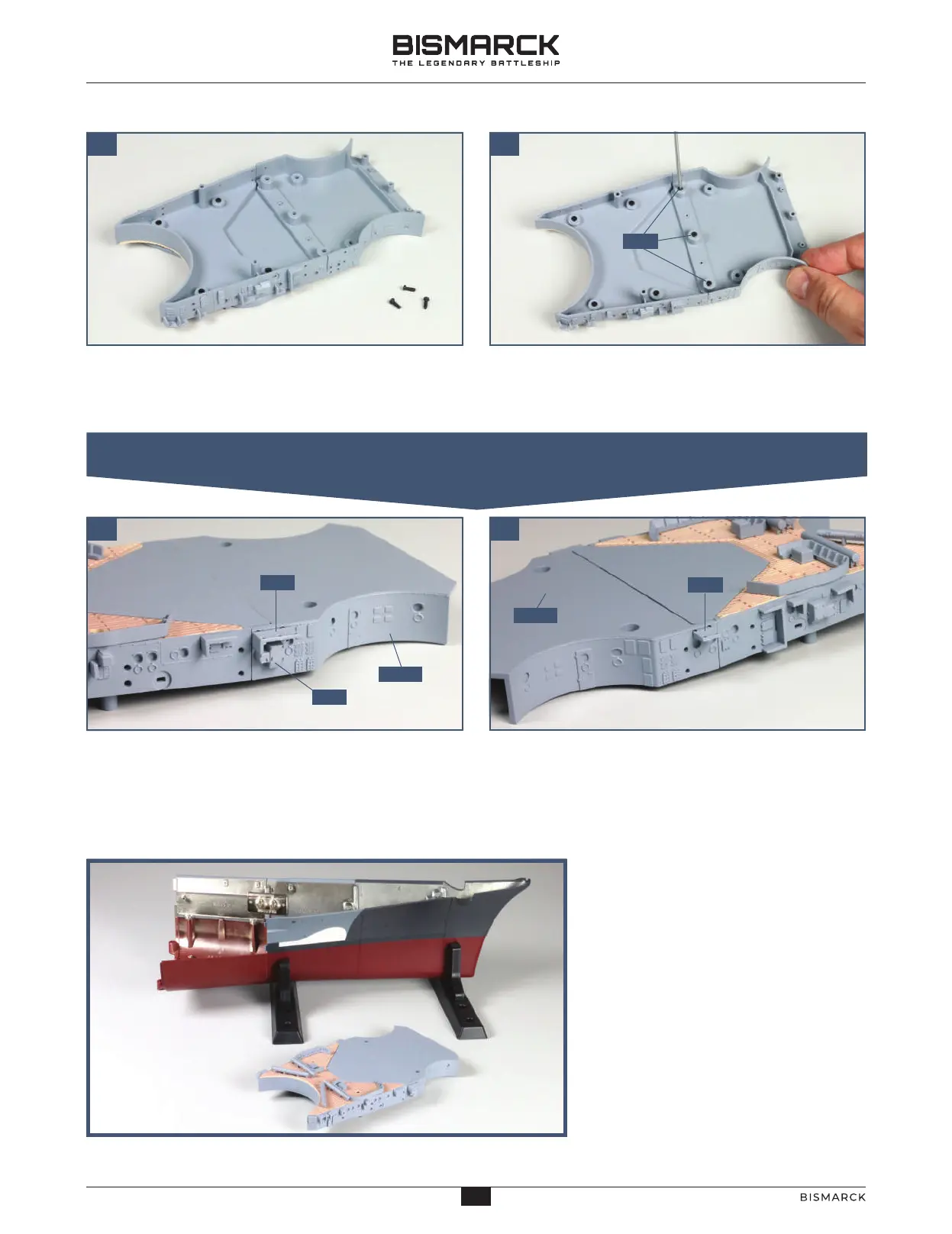 BISMARCK
THE LEGENDARY BATTLESHIP

BISMARCK