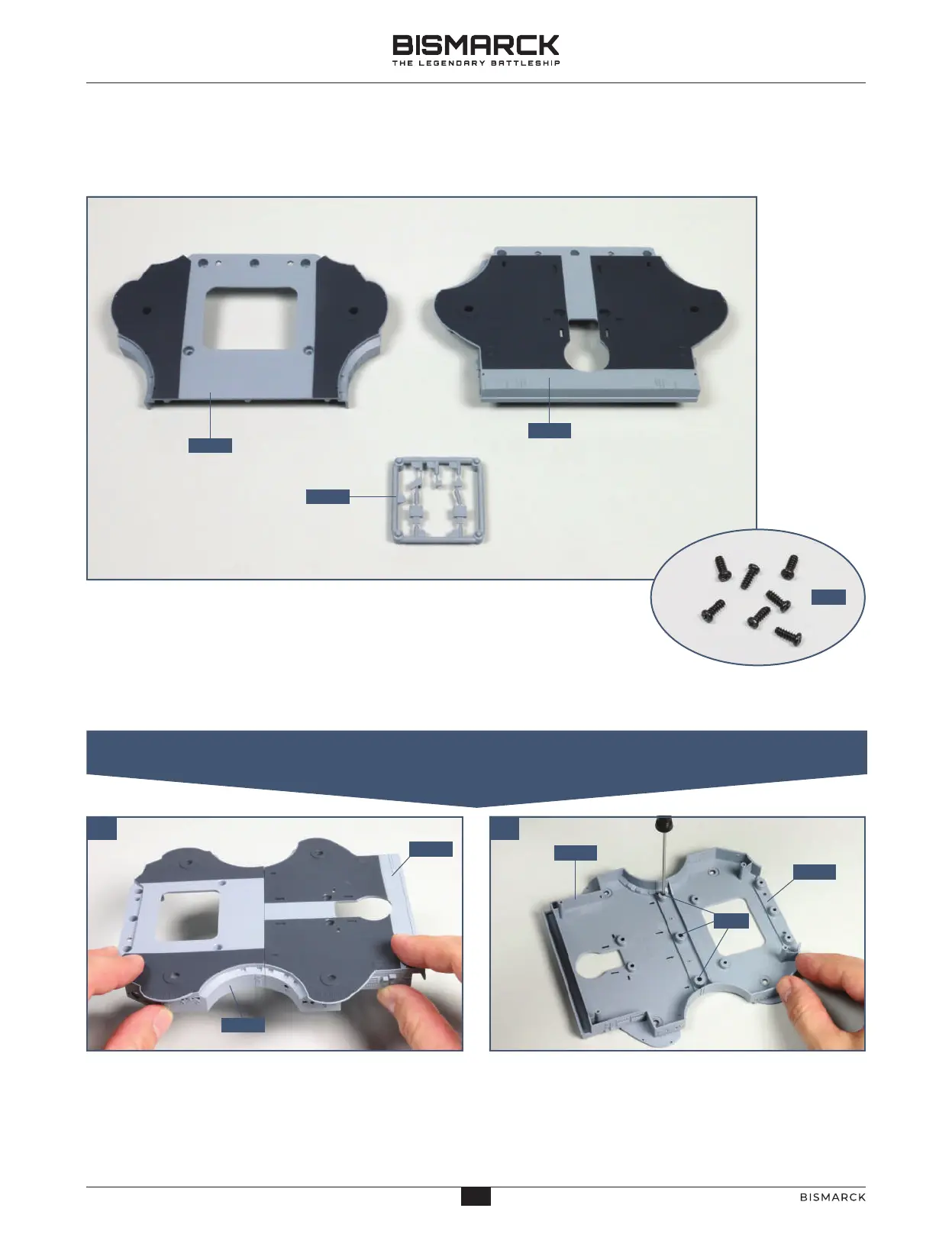 BISMARCK
THE LEGENDARY BATTLESHIP

BISMARCK