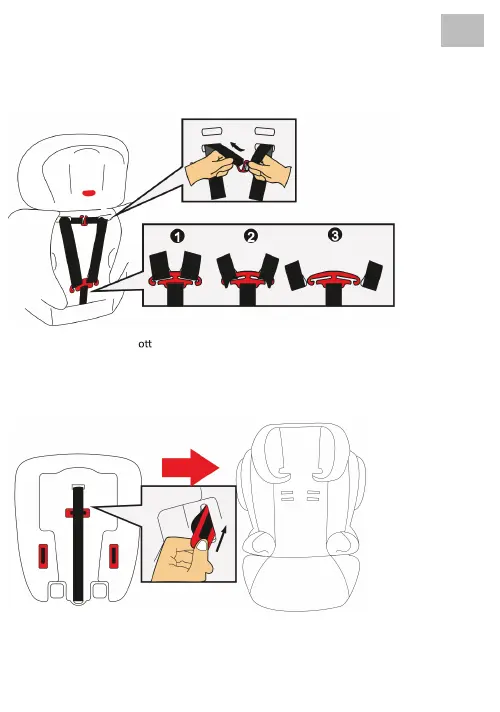 1

2

3

ott