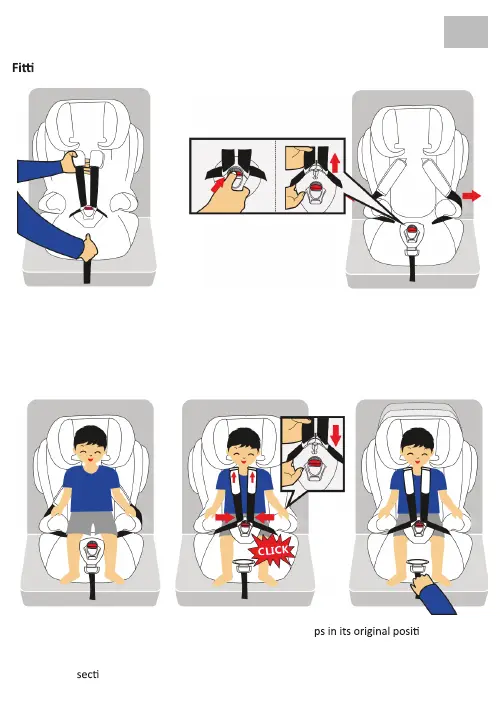 Fitti

CLICK

ps in its original positi

secti