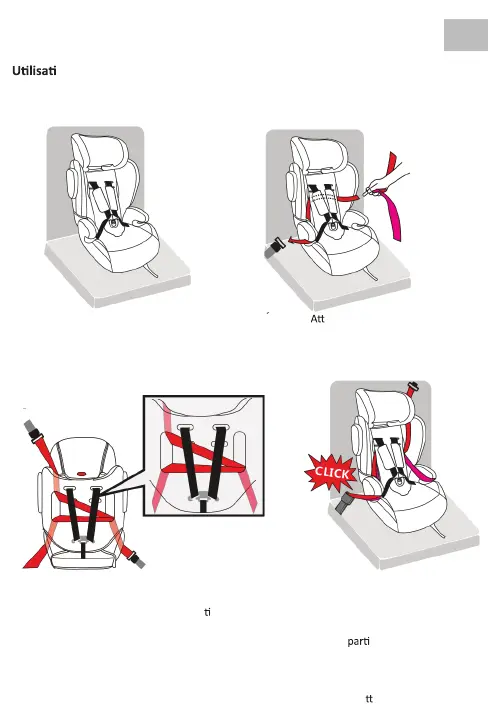 Utilisati

Att

CLICK

ti

parti

tt