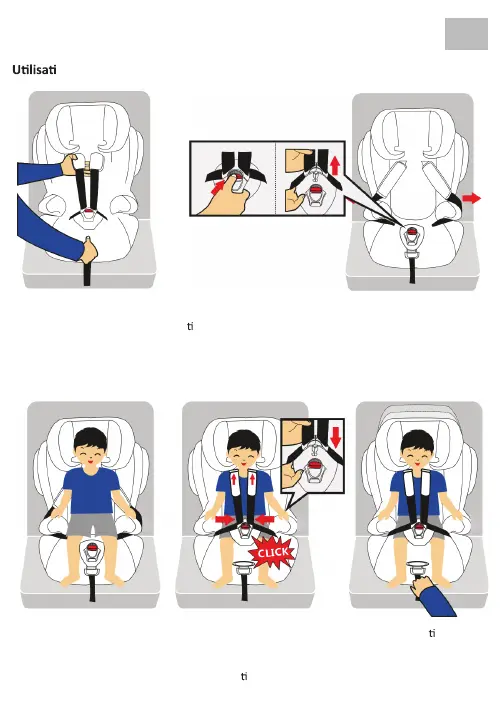 Utilisati

ti

CLICK

ti

ti