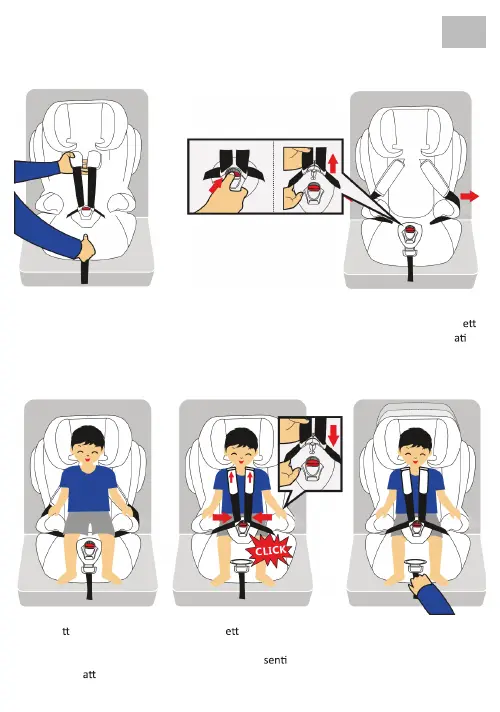 ett
ati

CLICK

tt
ett
senti
att