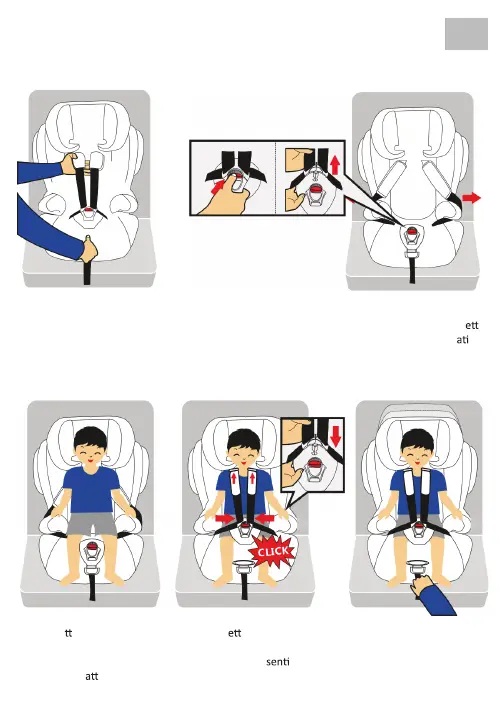 ett
ati

CLICK

tt

ett

senti

att