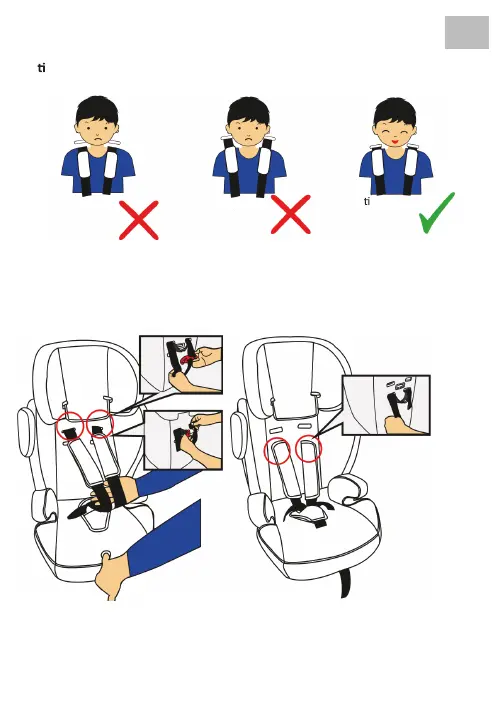 ti

ti