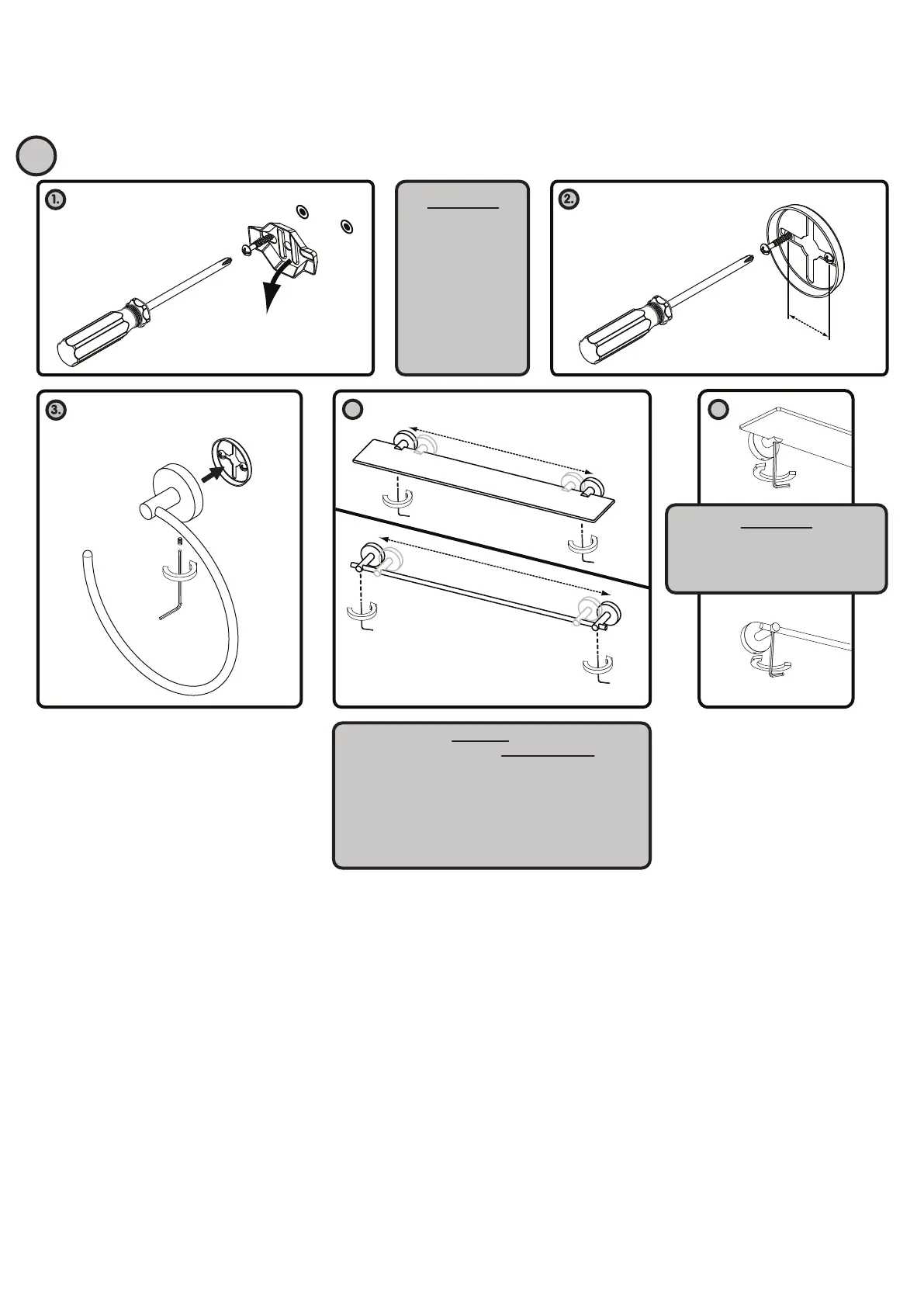 1.

2.

3.