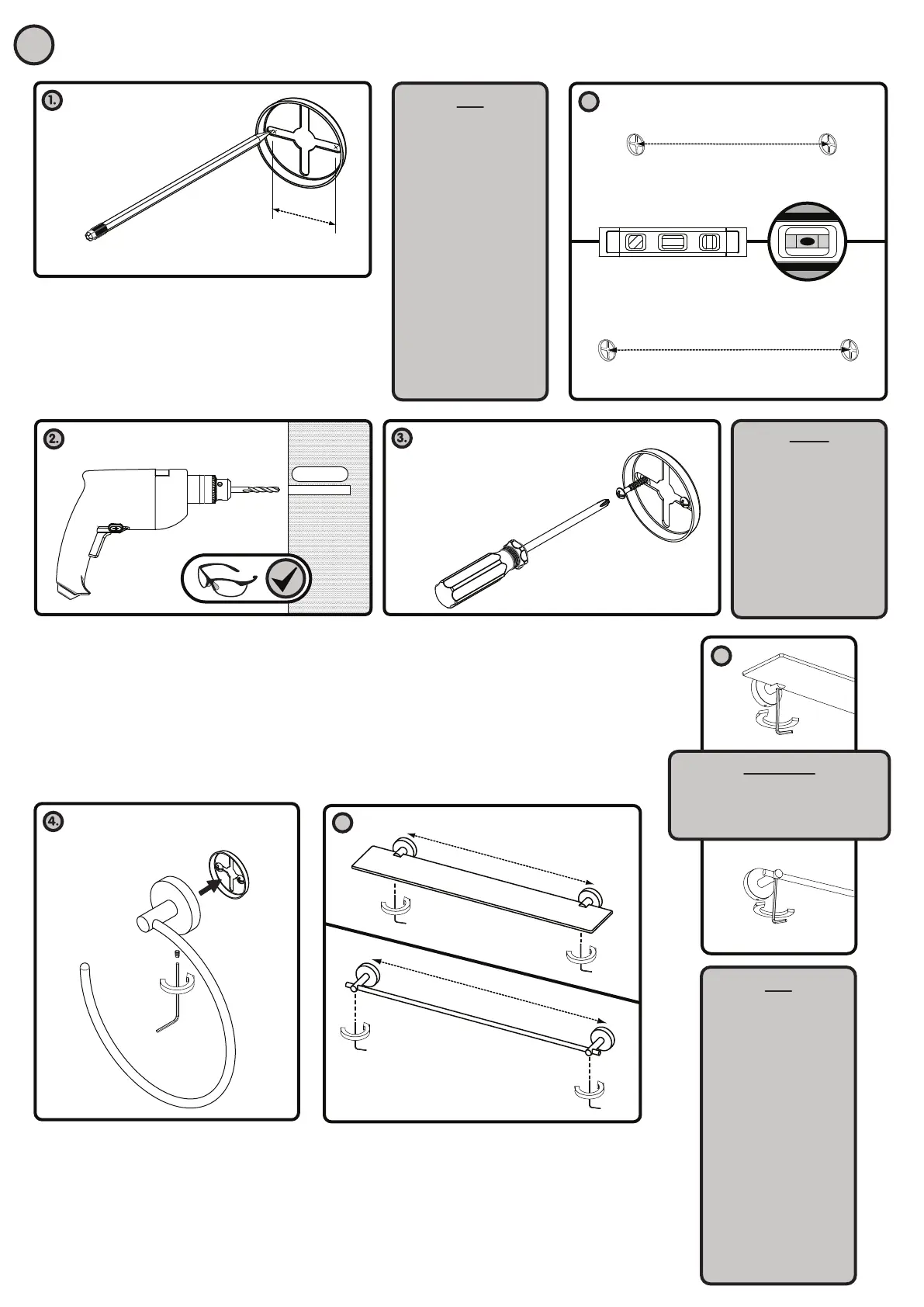 1.

2.

3.

4.