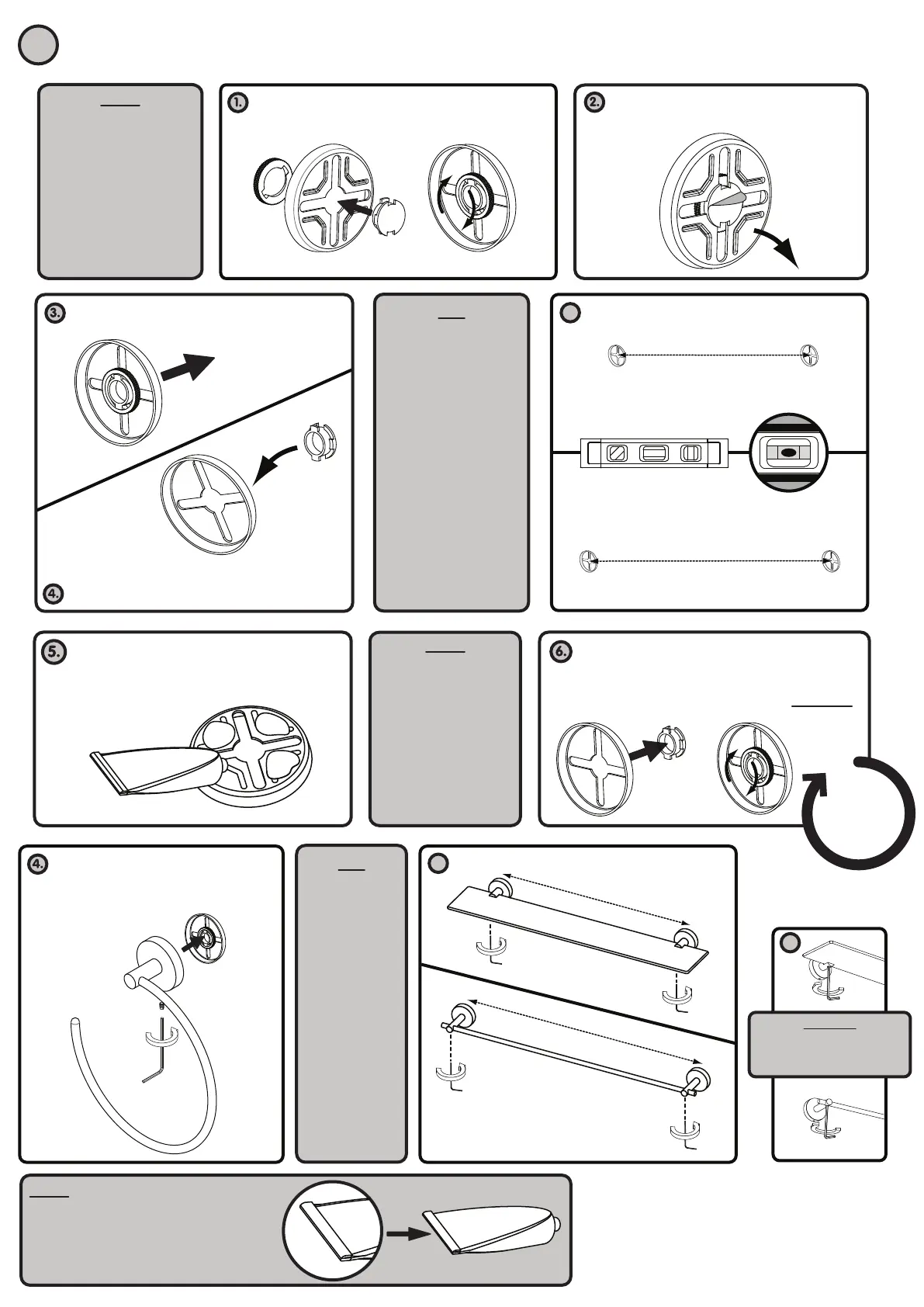 1.

2.

3.

4.

5.

6.

4.