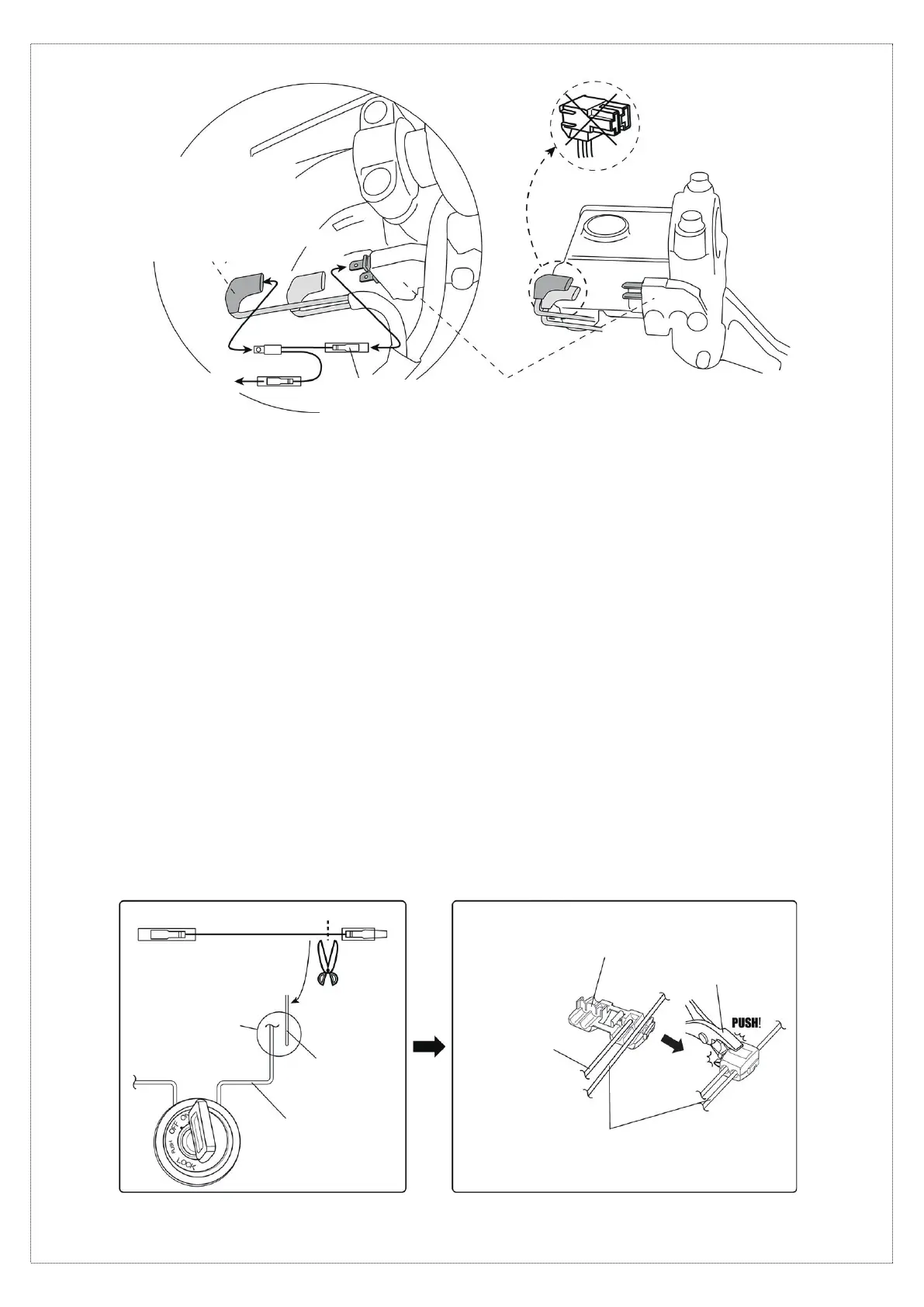 OFF ON
PUSH
LOCK

PUSH!