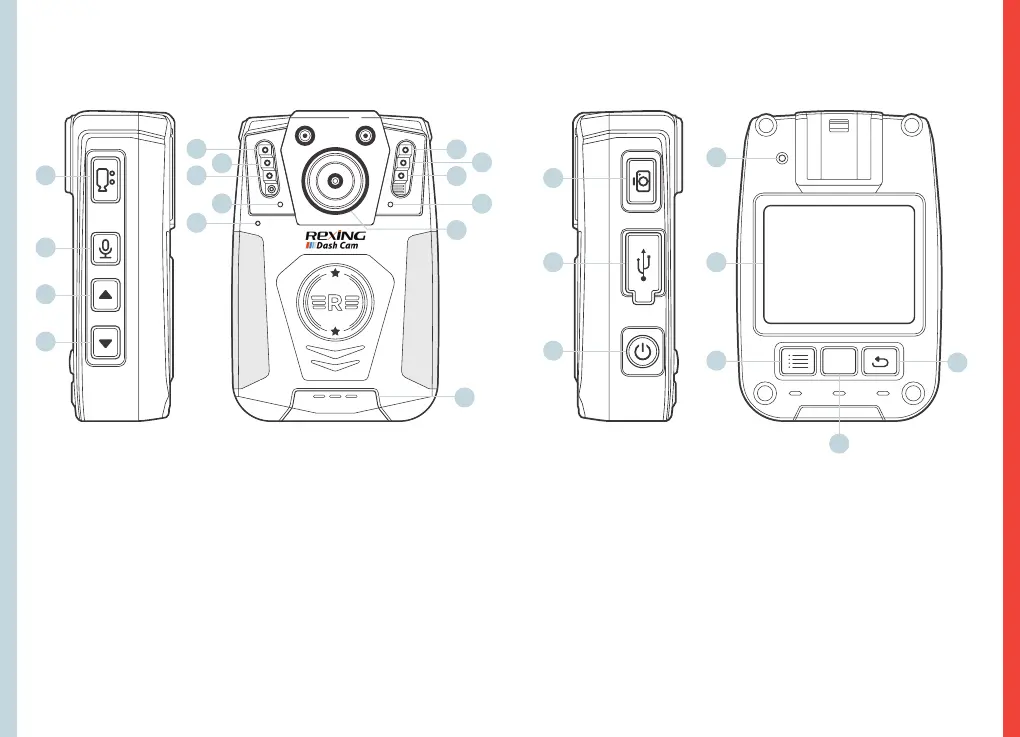 REXING
Dash Cam
R