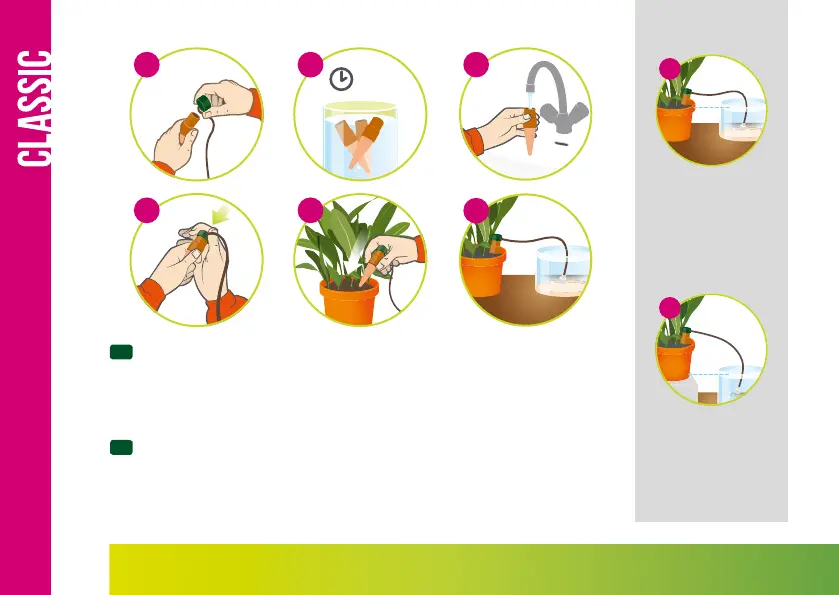 CLASSIC