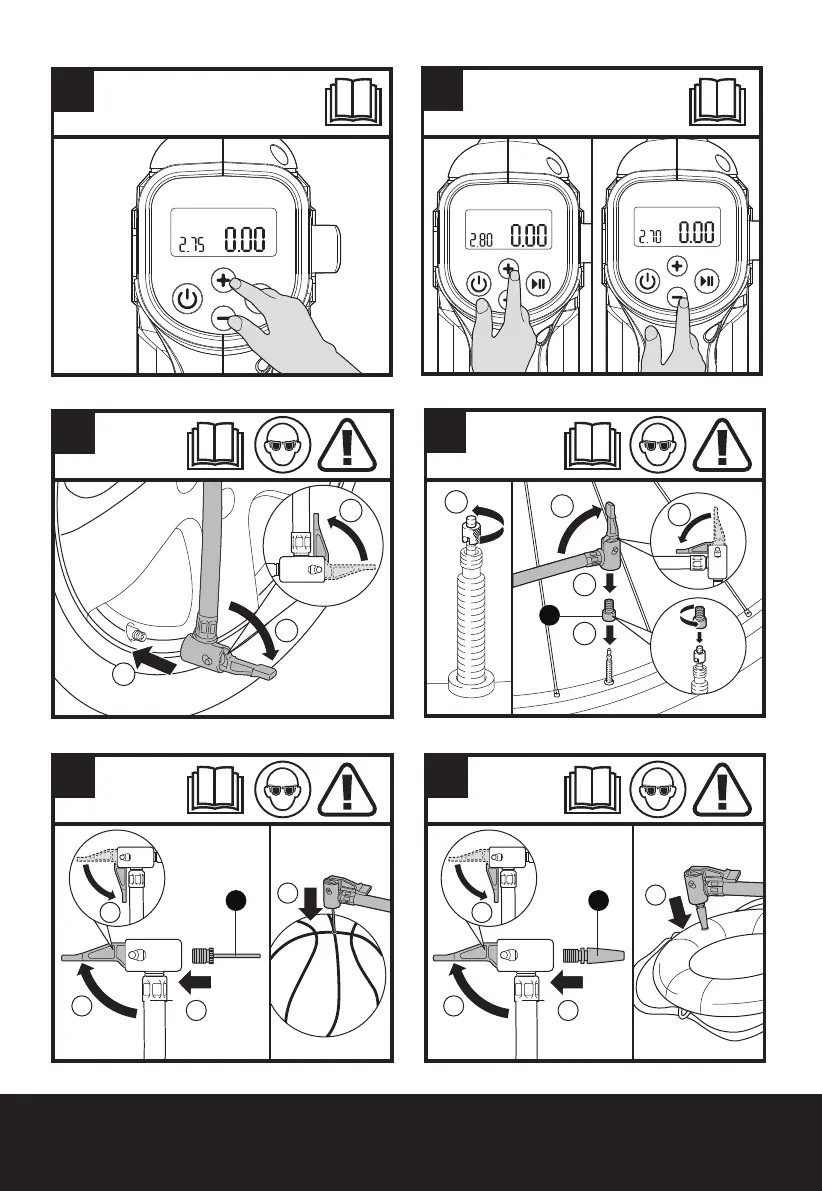 2.75 0.00

2.80 0.00

2.70 0.00