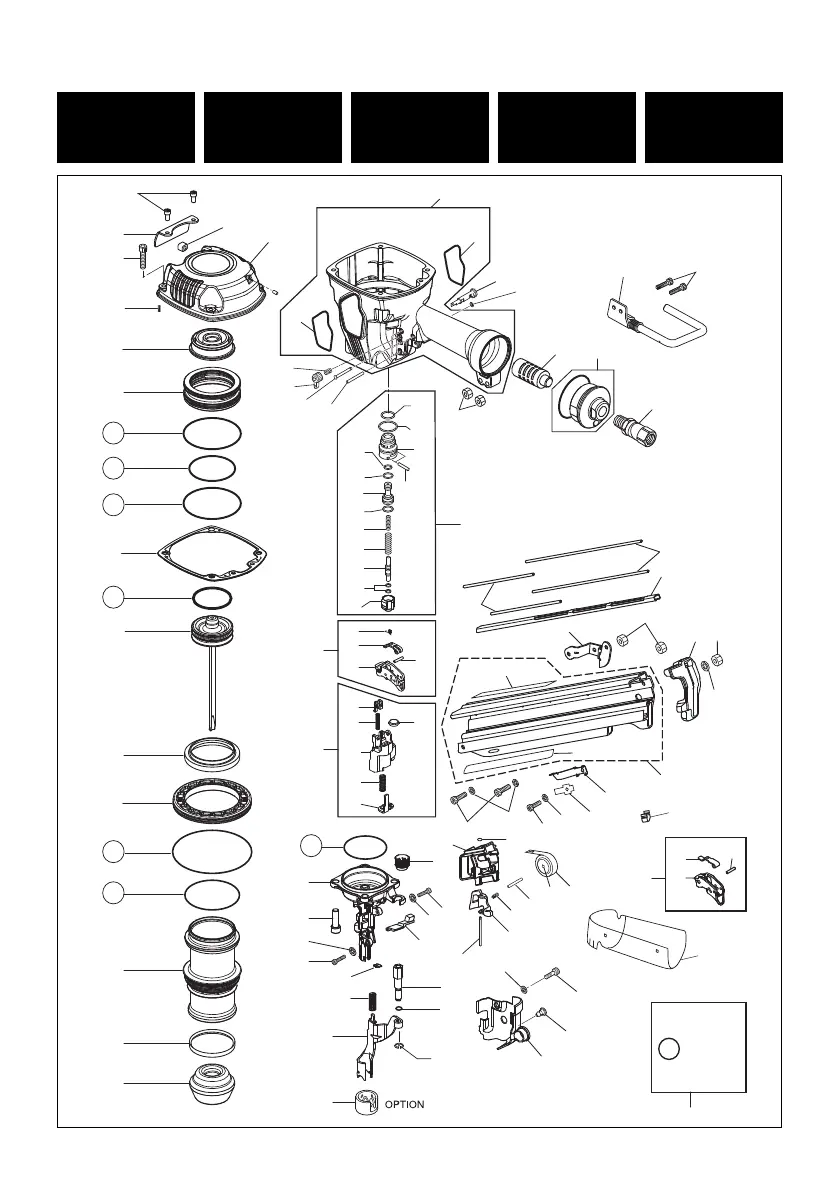 OPTION