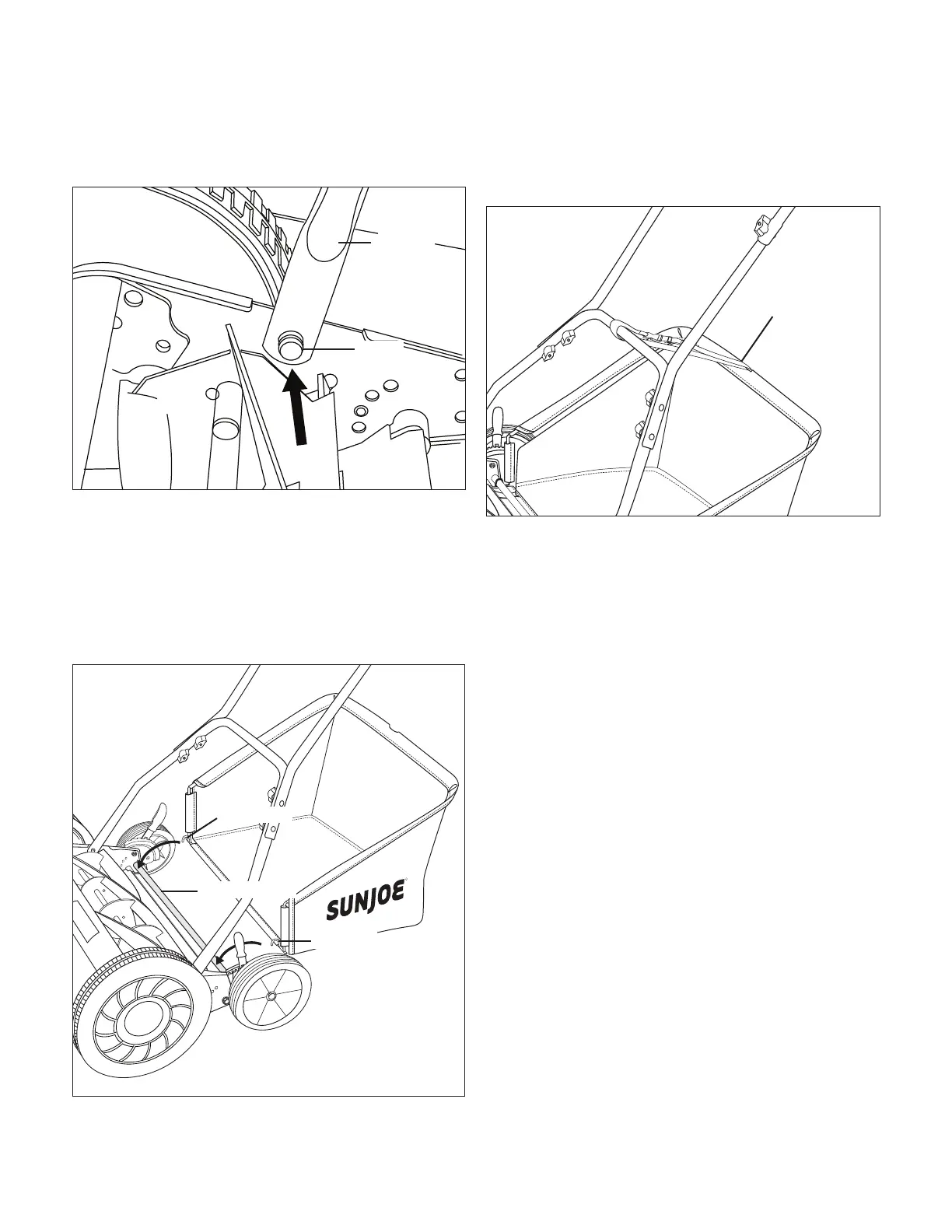 SUNJOE