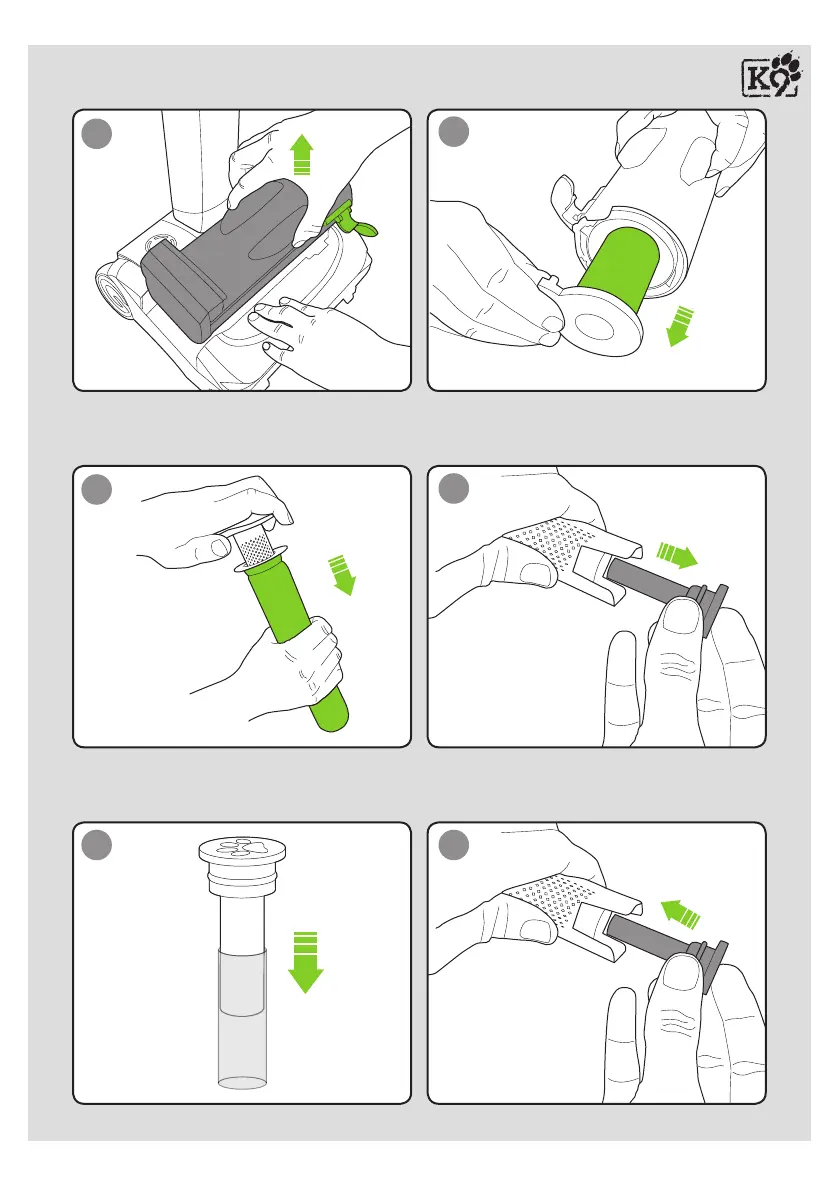 K9