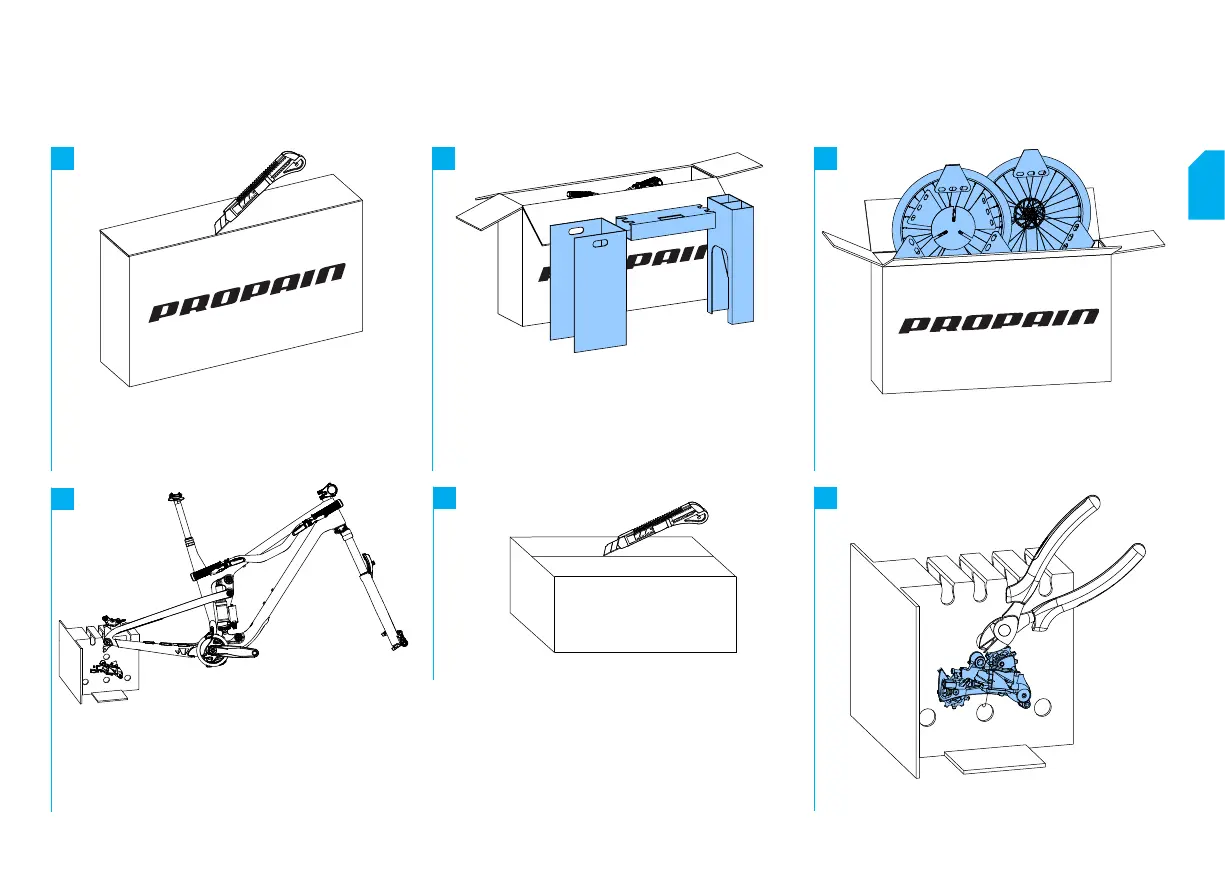 PROPAIN

PROPAIN

PROPAIN