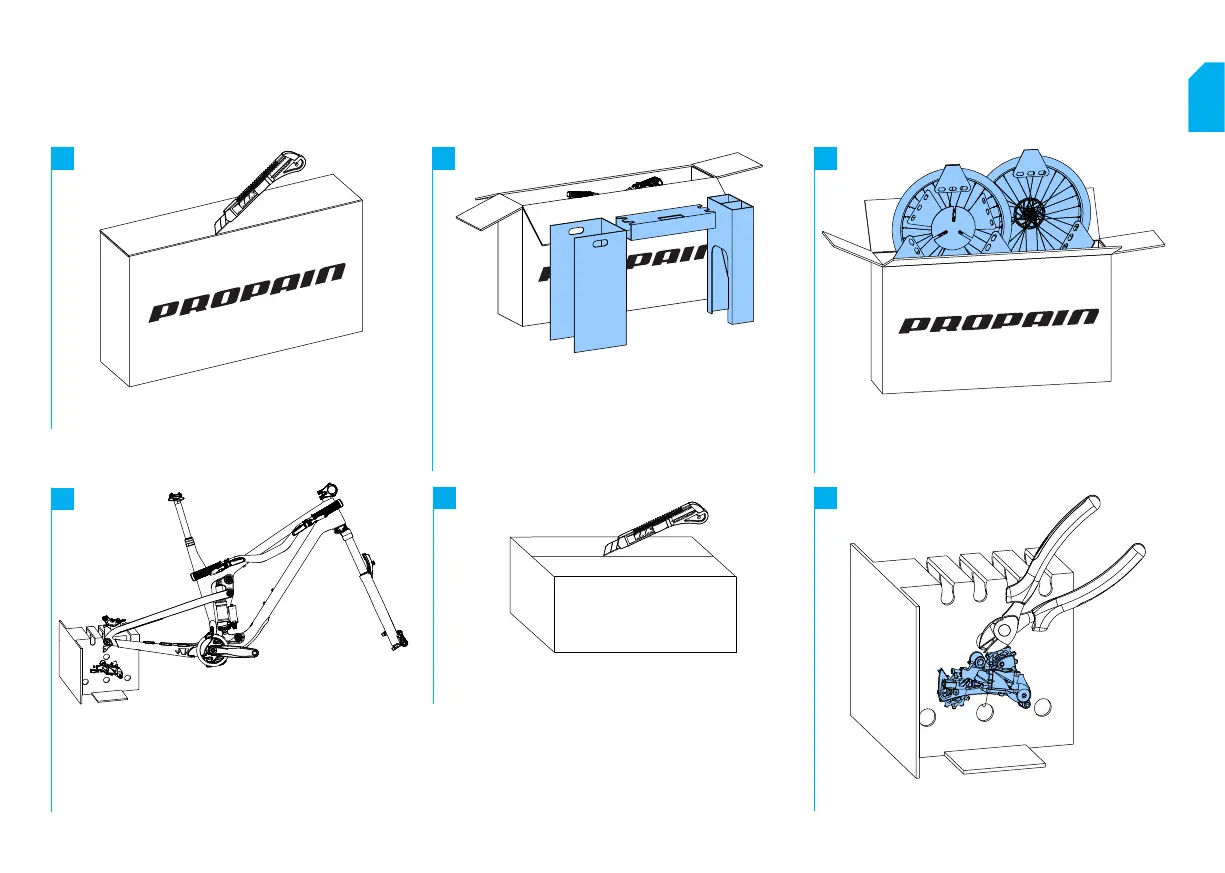 PROPAIN

PROPAIN

PROPAIN