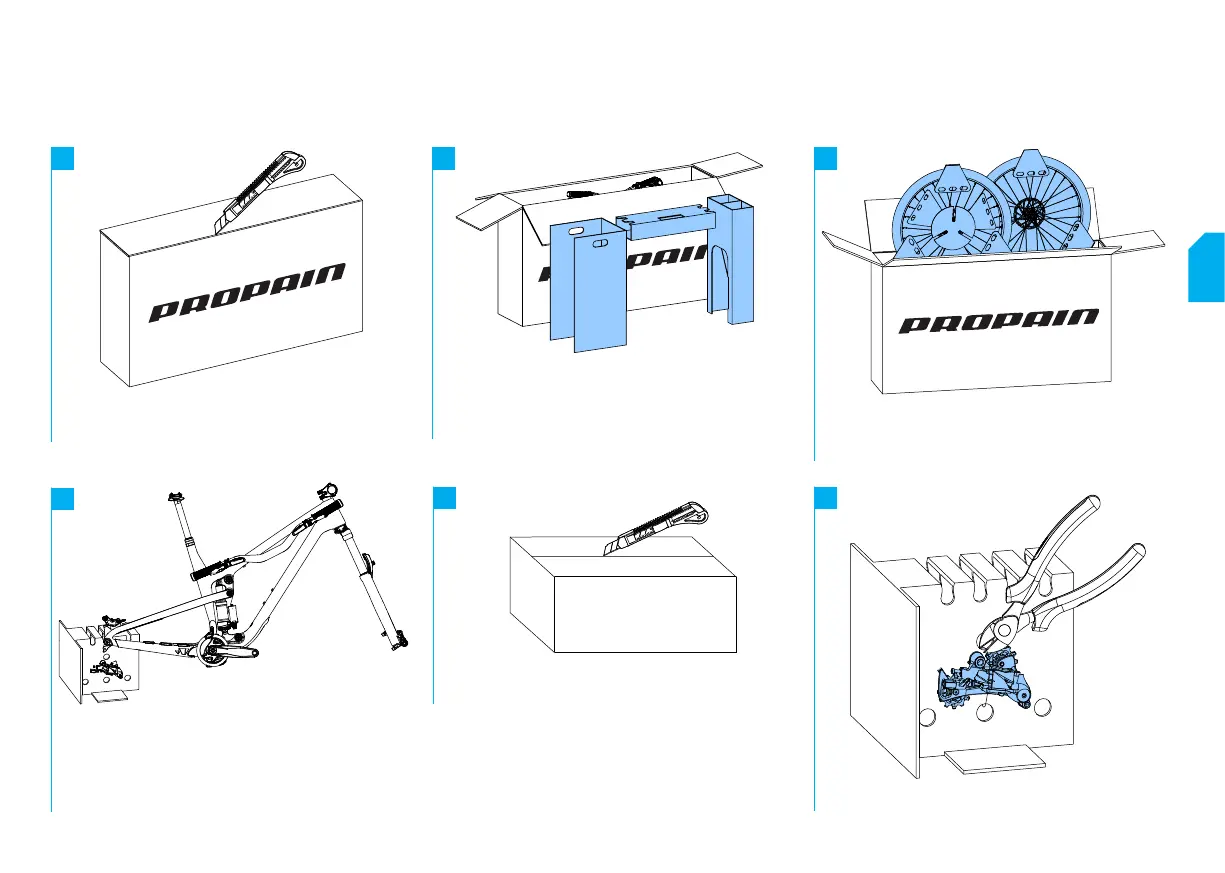 PROPAIN

PROPAIN

PROPAIN