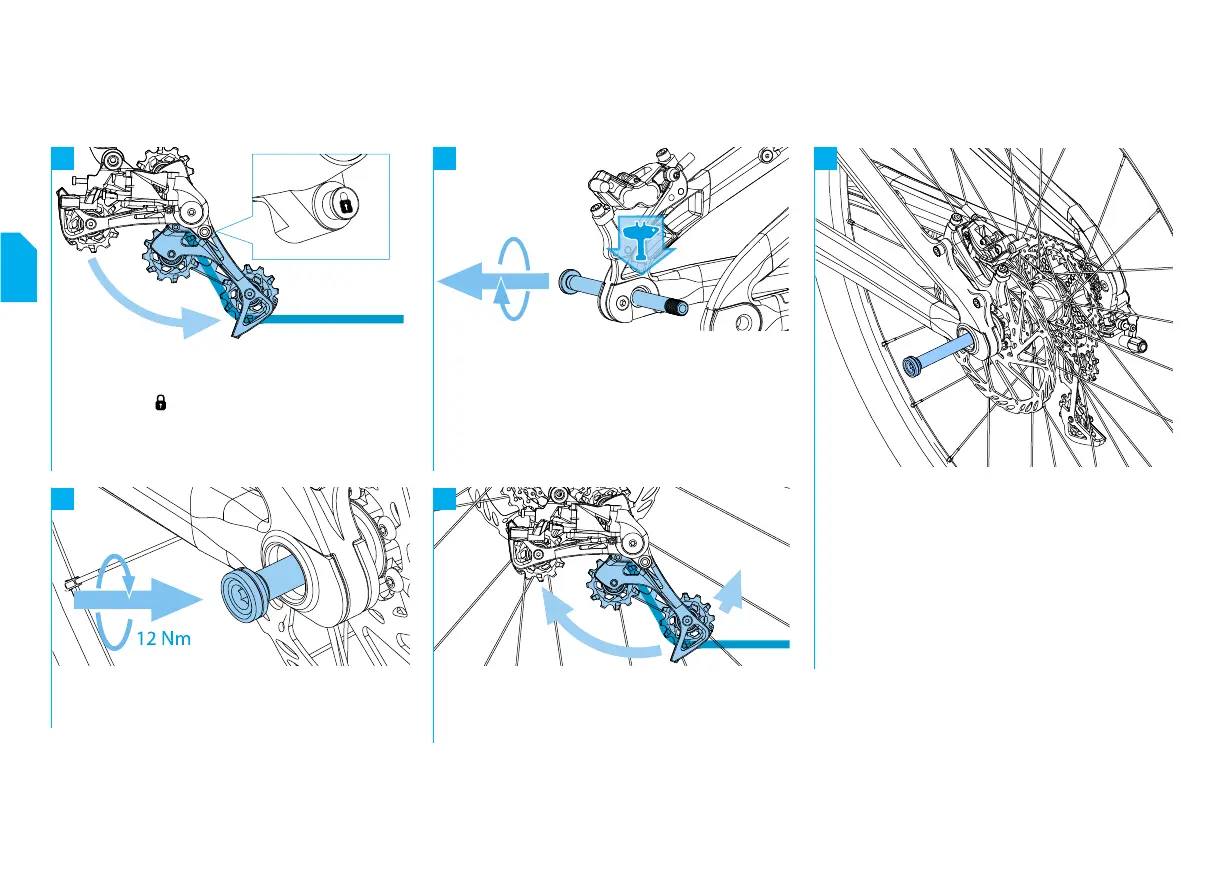 12 Nm