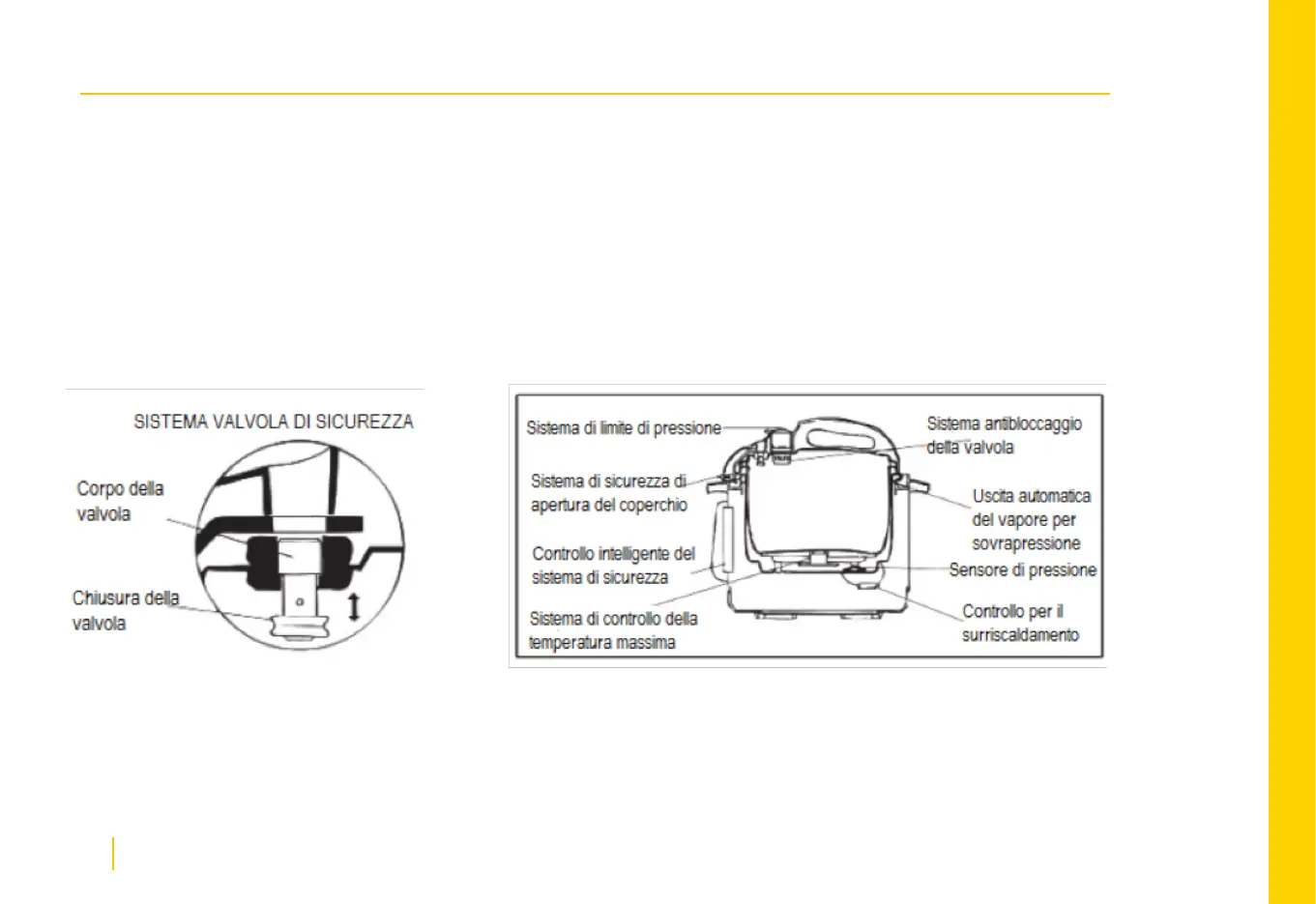 SISTEMA VALVOLA DI SICUREZZA

Corpo della valvola

Chiusura della valvola

Sistema di limite di pressione

Sistema di sicurezza di apertura del coperchio

Controllo intelligente del sistema di sicurezza

Sistema di controllo della temperatura massima

Sistema antibloccaggio della valvola

Uscita automatica del vapore per sovrapressione

Sensore di pressione

Controllo per il surriscaldamento