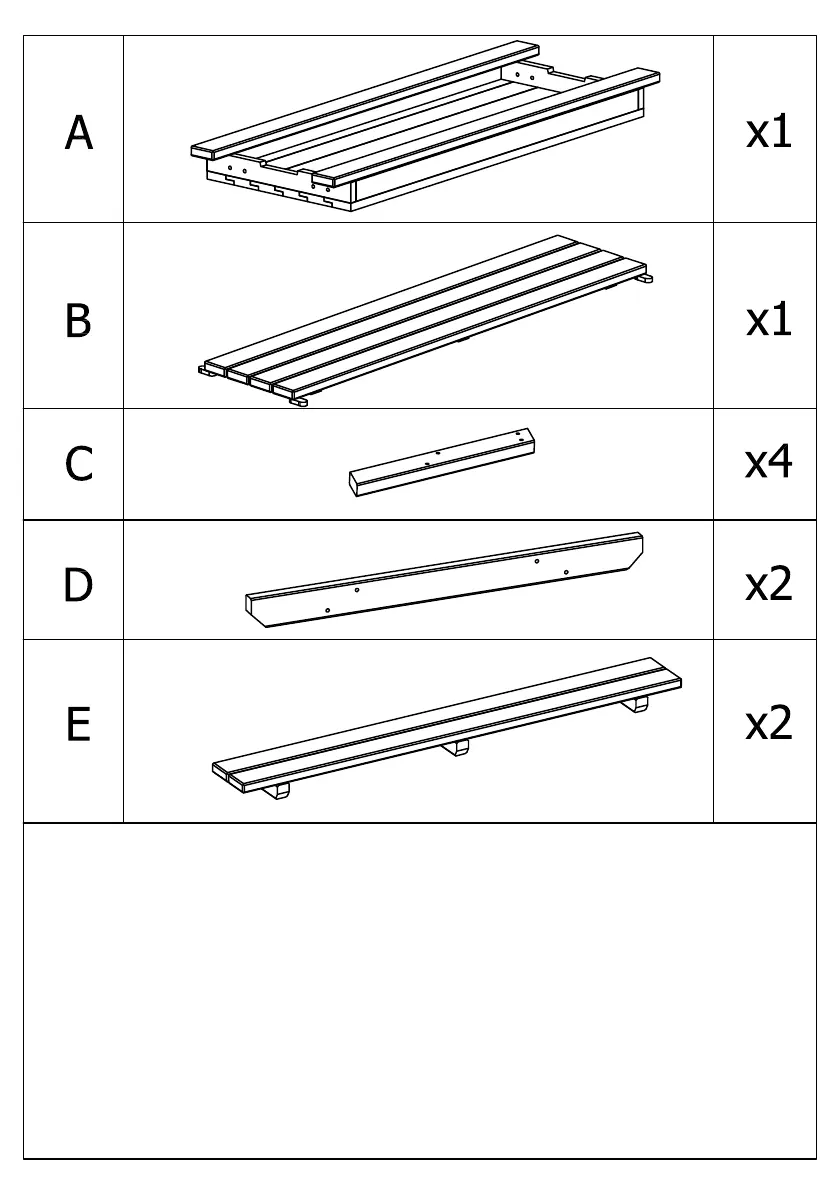 | A | | x1 |
|---|---|---|
| B | | x1 |
| C | | x4 |
| D | | x2 |
| E | | x2 |