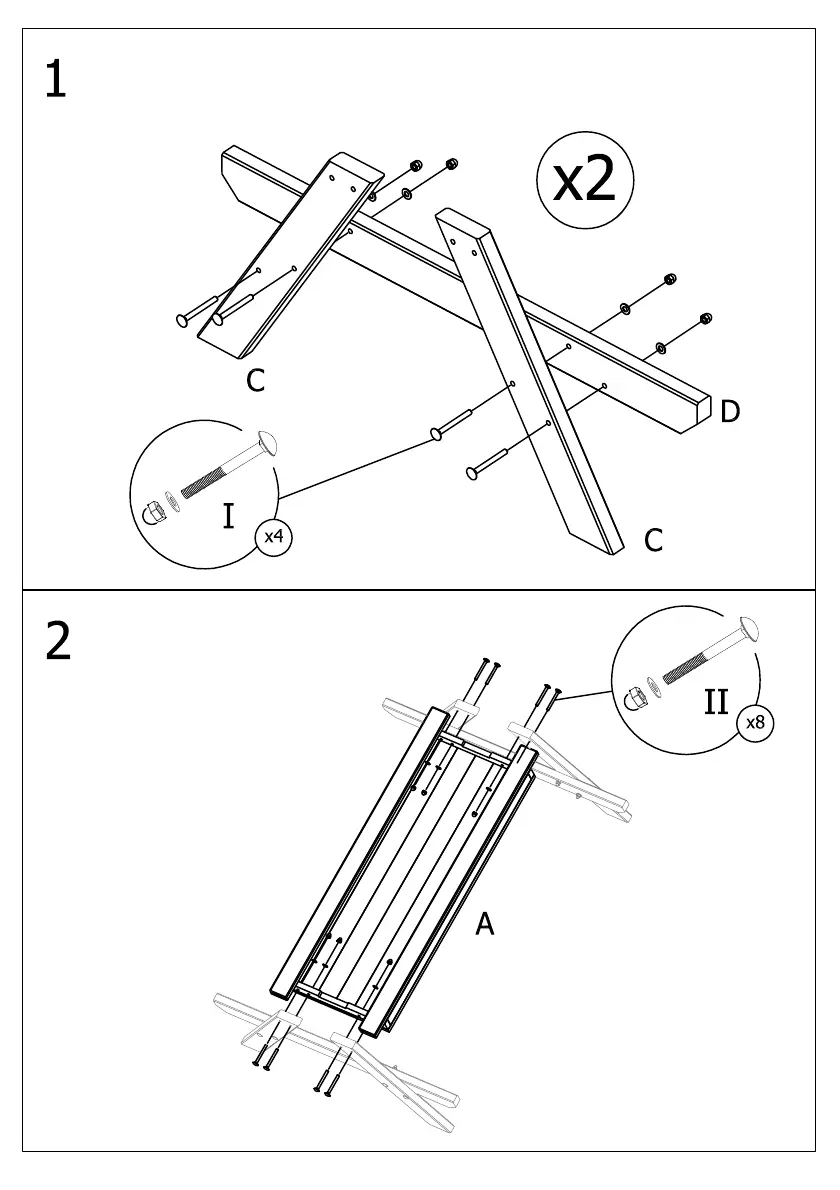 1

x2

C

D

I

x4

C

2

II

x8

A