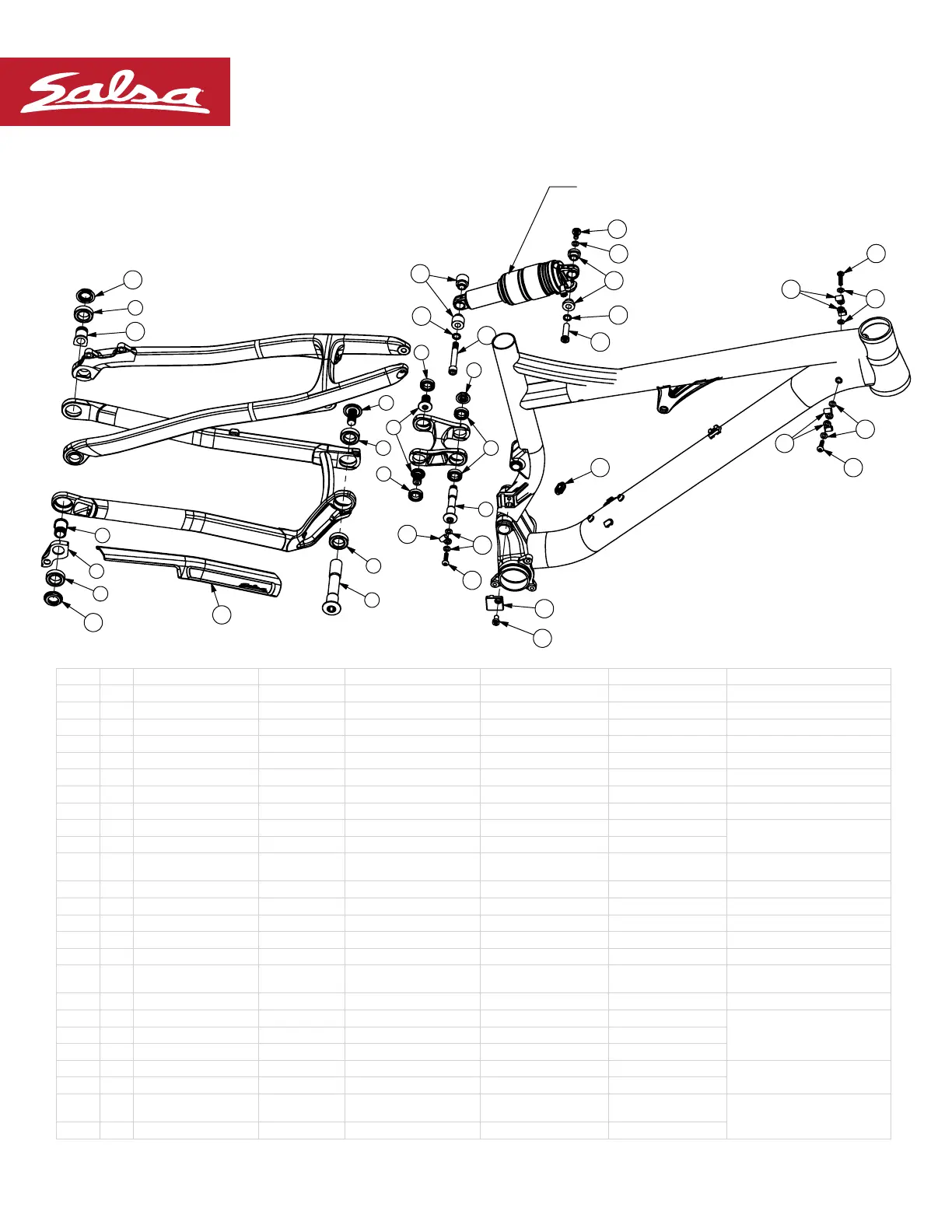 Salsa