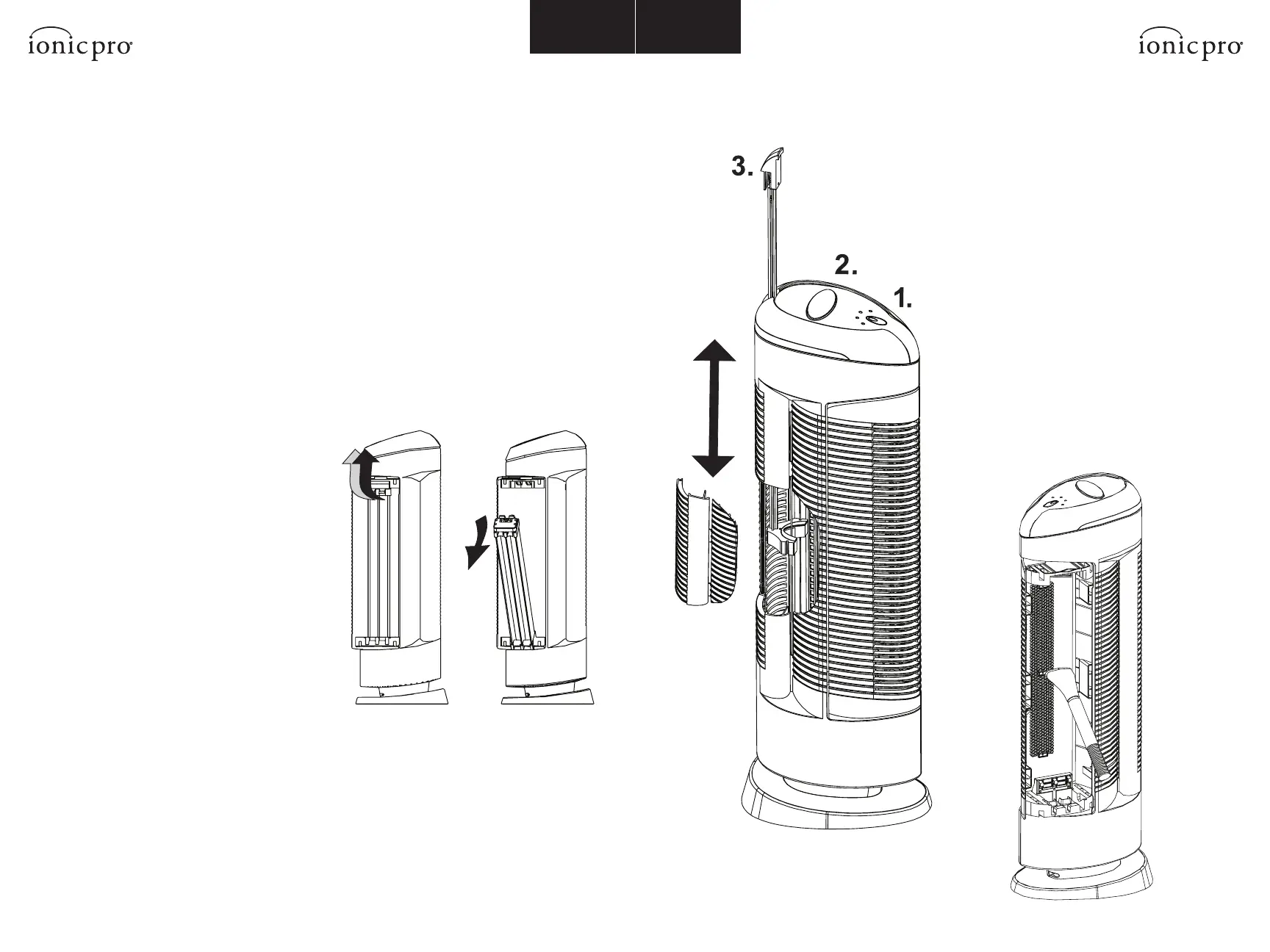 ionicpro

ionicpro

3.

2.

1.