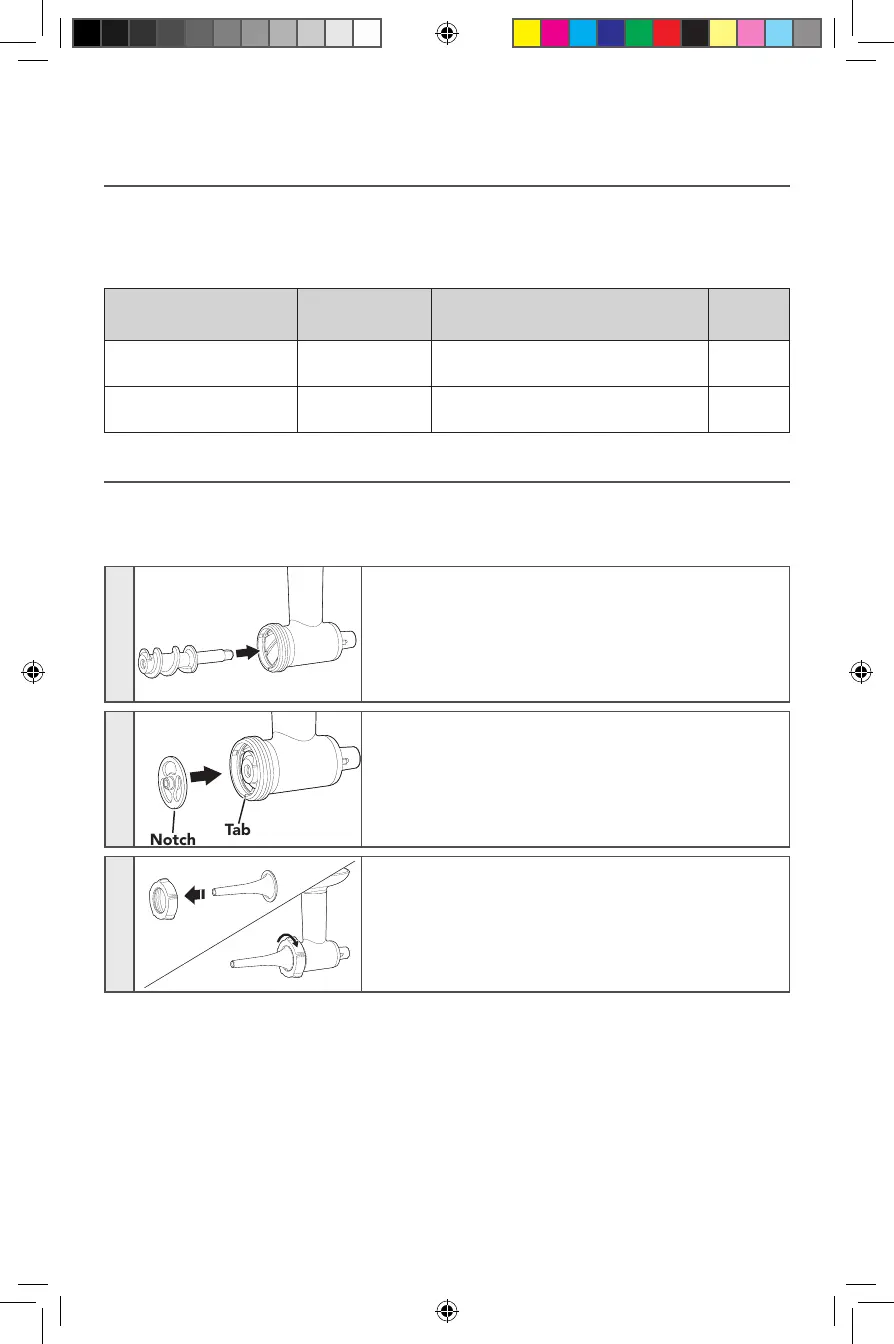 Notch

Tab