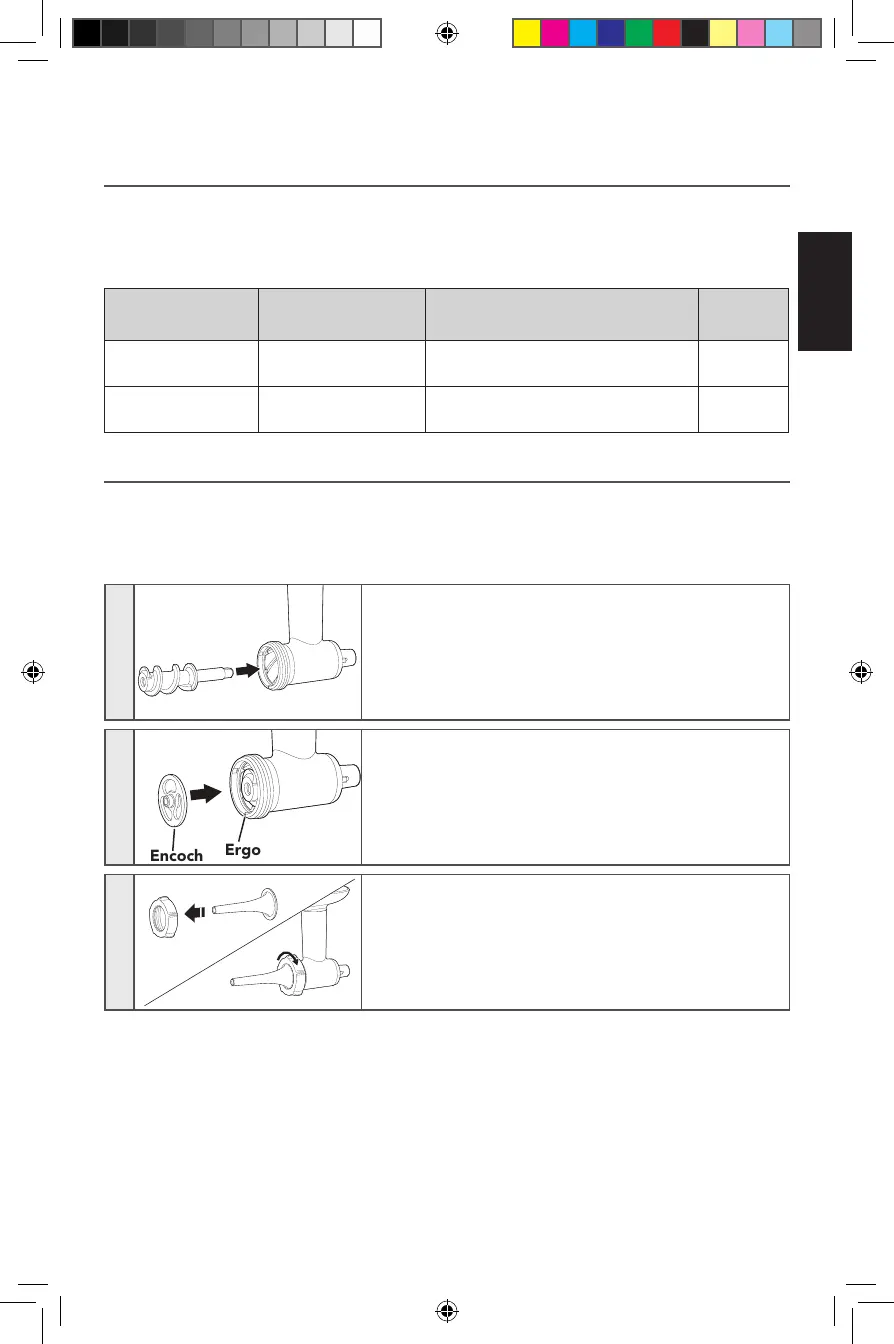 Encoch

Ergo